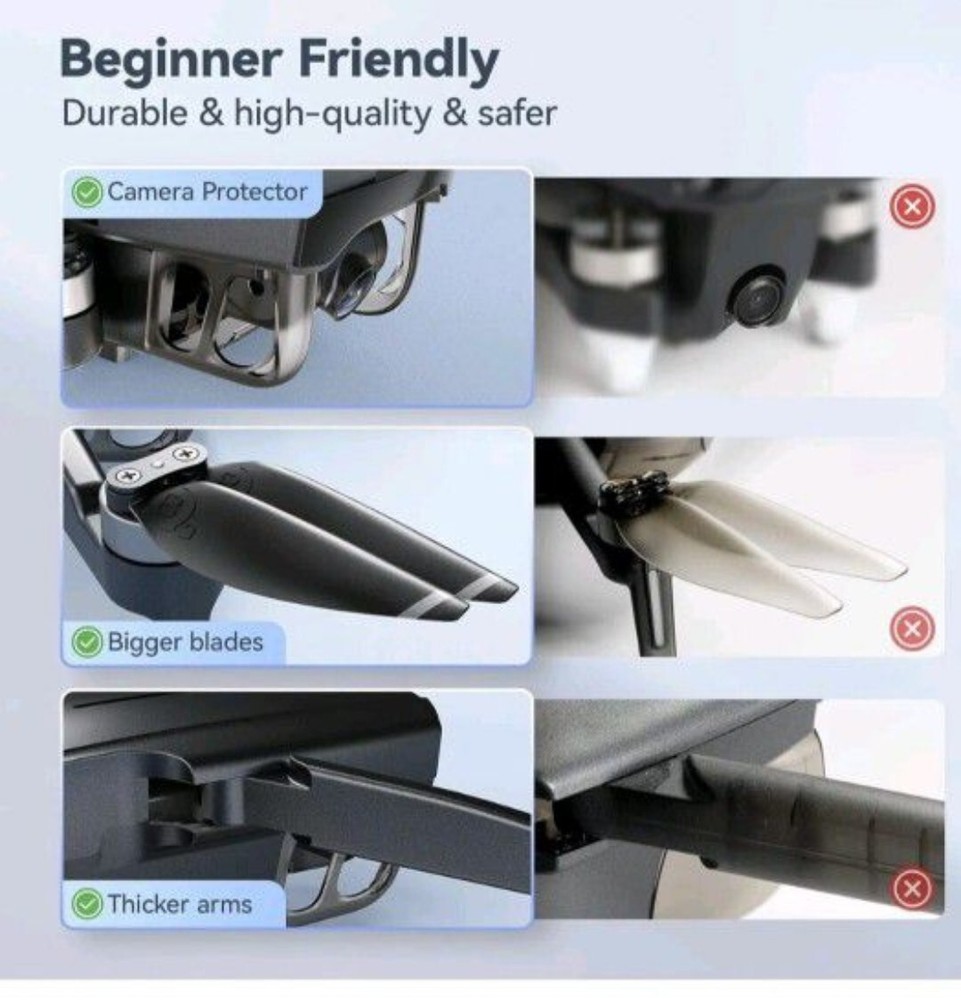 Beginner Friendly
Durable & high-quality & safer

Camera Protector

Bigger blades

Thicker arms