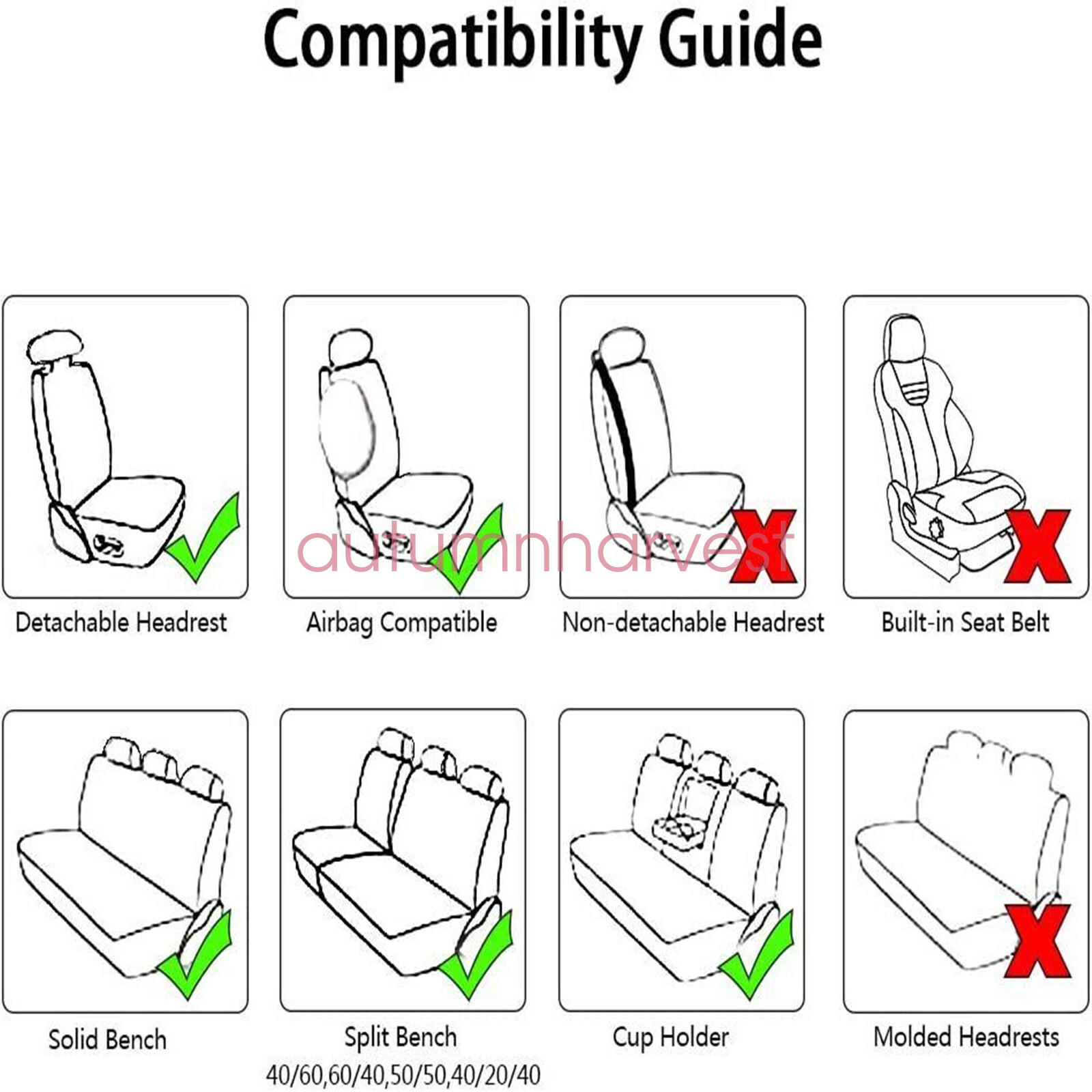 Compatibility Guide

autumnharvest

Detachable Headrest

Airbag Compatible

Non-detachable Headrest

Built-in Seat Belt

Solid Bench

Split Bench
40/60,60/40,50/50,40/20/40

Cup Holder

Molded Headrests