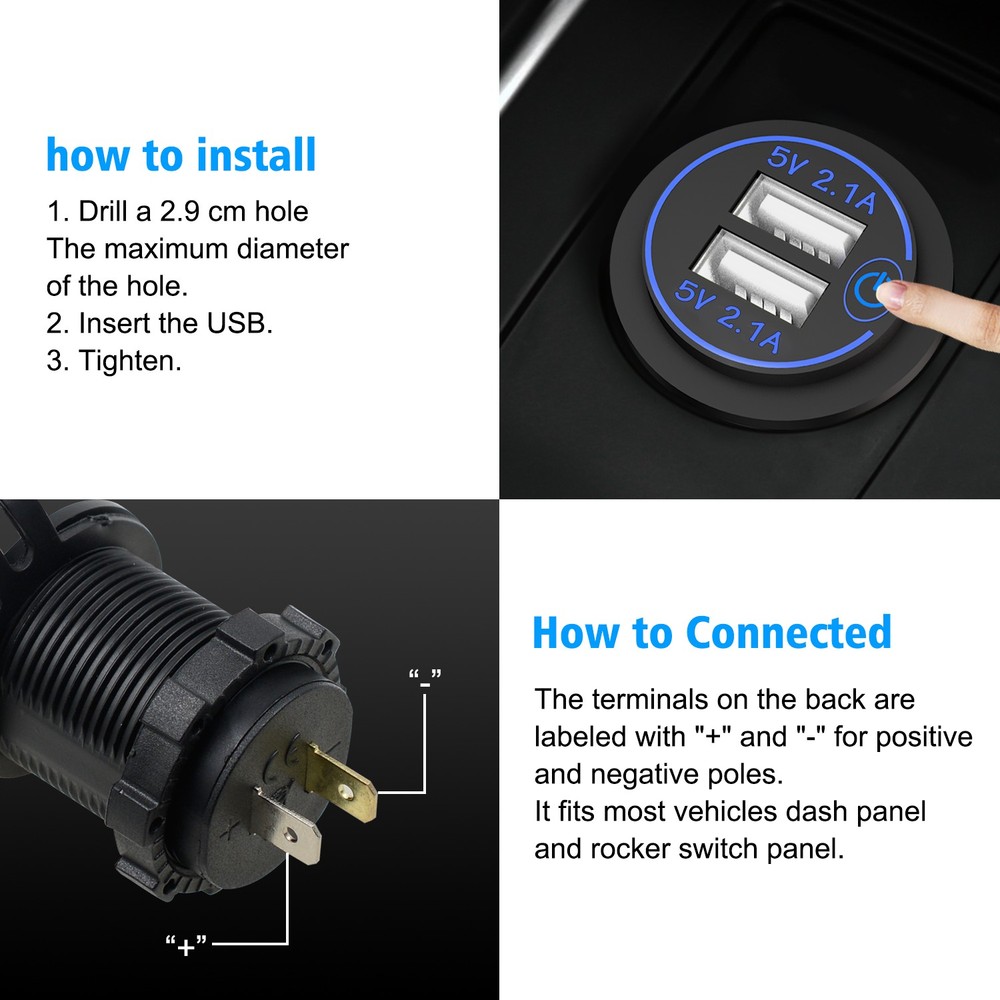 how to install

1. Drill a 2.9 cm hole
The maximum diameter of the hole.
2. Insert the USB.
3. Tighten.

5V 2.1A

5V 2.1A

“-”

“+”

How to Connected

The terminals on the back are labeled with "+" and "-" for positive and negative poles.
It fits most vehicles dash panel and rocker switch panel.