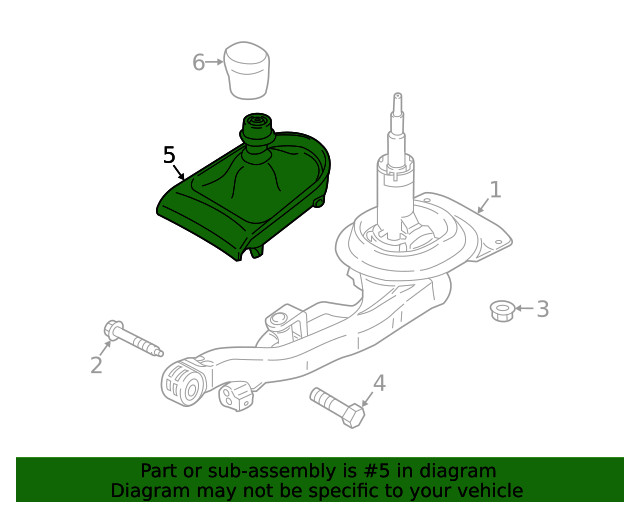 6
5
1
3
2
4

Part or sub-assembly is #5 in diagram
Diagram may not be specific to your vehicle