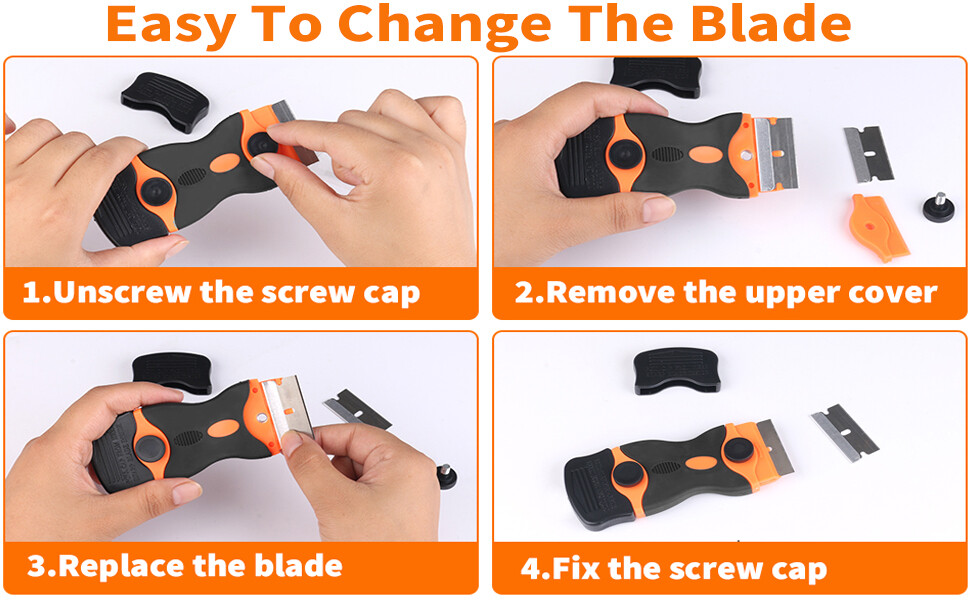 Easy To Change The Blade

1.Unscrew the screw cap

2.Remove the upper cover

3.Replace the blade

4.Fix the screw cap