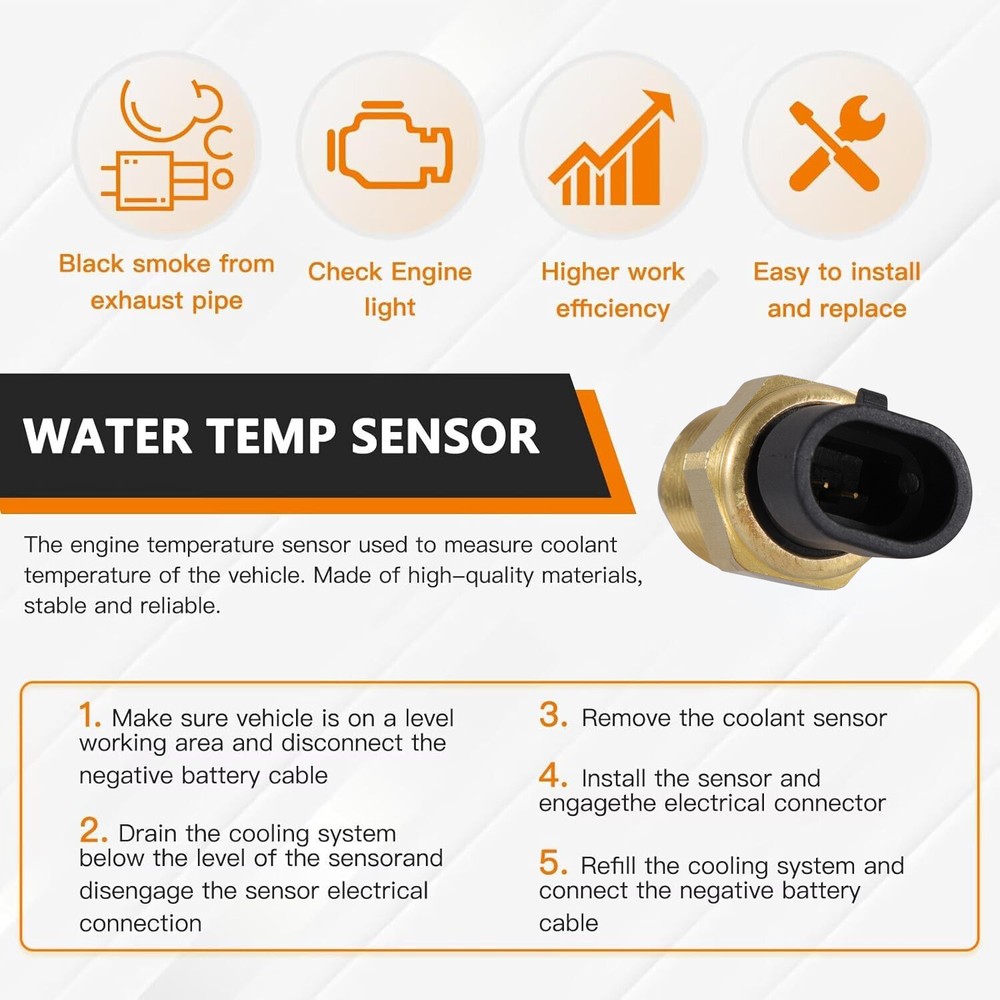 Black smoke from exhaust pipe

Check Engine light

Higher work efficiency

Easy to install and replace

WATER TEMP SENSOR

The engine temperature sensor used to measure coolant temperature of the vehicle. Made of high-quality materials, stable and reliable.

1. Make sure vehicle is on a level working area and disconnect the negative battery cable

2. Drain the cooling system below the level of the sensorand disengage the sensor electrical connection

3. Remove the coolant sensor

4. Install the sensor and engagethe electrical connector

5. Refill the cooling system and connect the negative battery cable