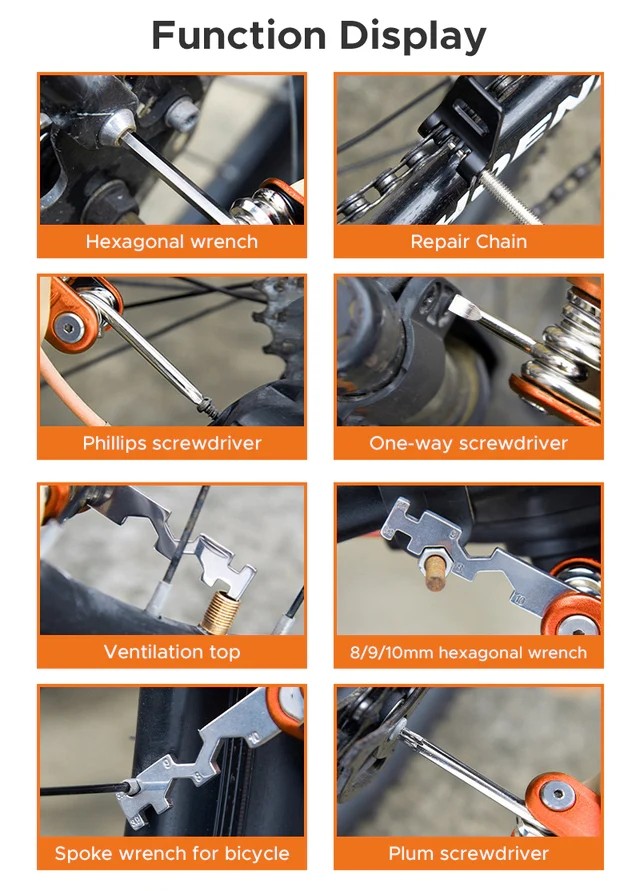 Function Display

Hexagonal wrench

Repair Chain

Phillips screwdriver

One-way screwdriver

Ventilation top

8/9/10mm hexagonal wrench

Spoke wrench for bicycle

Plum screwdriver