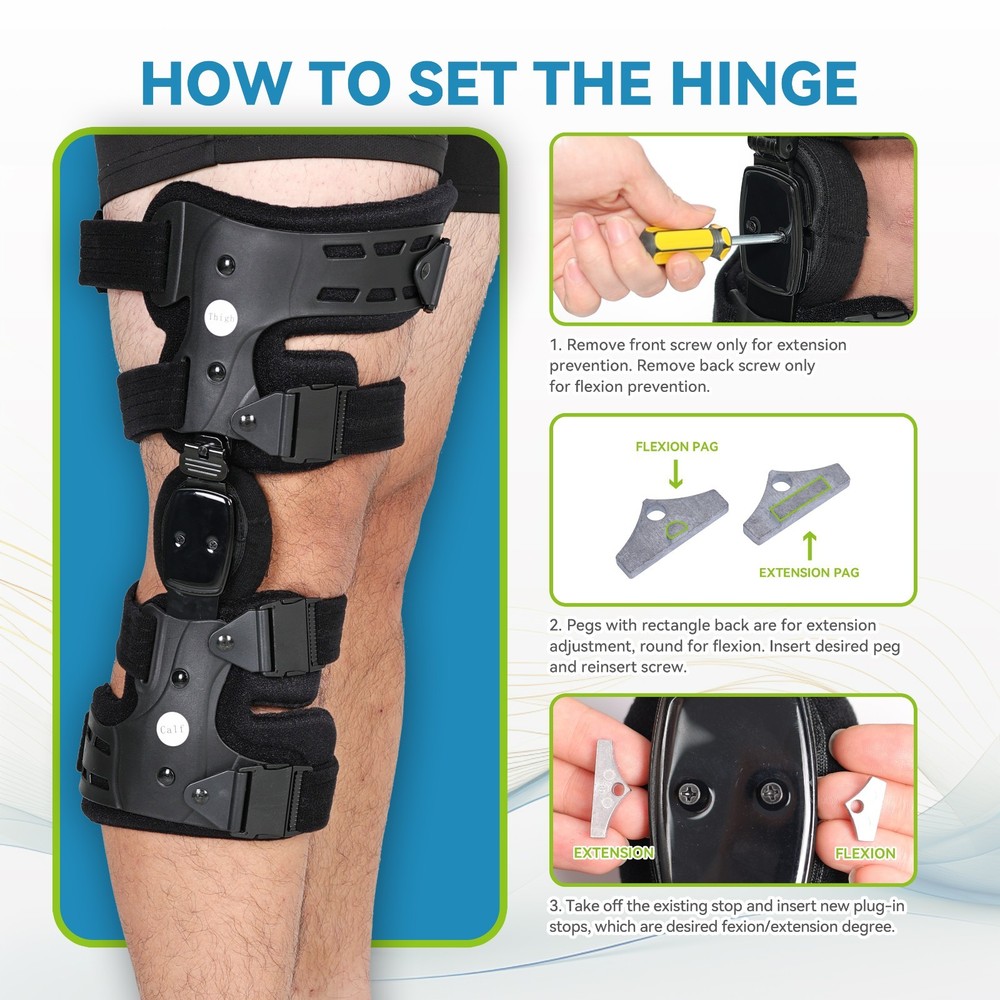 HOW TO SET THE HINGE

Thigh

Calf

1. Remove front screw only for extension prevention. Remove back screw only for flexion prevention.

FLEXION PAG

EXTENSION PAG

2. Pegs with rectangle back are for extension adjustment, round for flexion. Insert desired peg and reinsert screw.

EXTENSION

FLEXION

3. Take off the existing stop and insert new plug-in stops, which are desired fexion/extension degree.