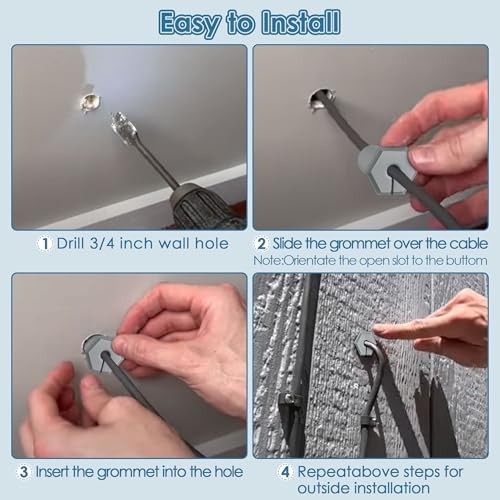 Easy to Install

1 Drill 3/4 inch wall hole

2 Slide the grommet over the cable
Note:Orientate the open slot to the buttom

3 Insert the grommet into the hole

4 Repeatabove steps for outside installation