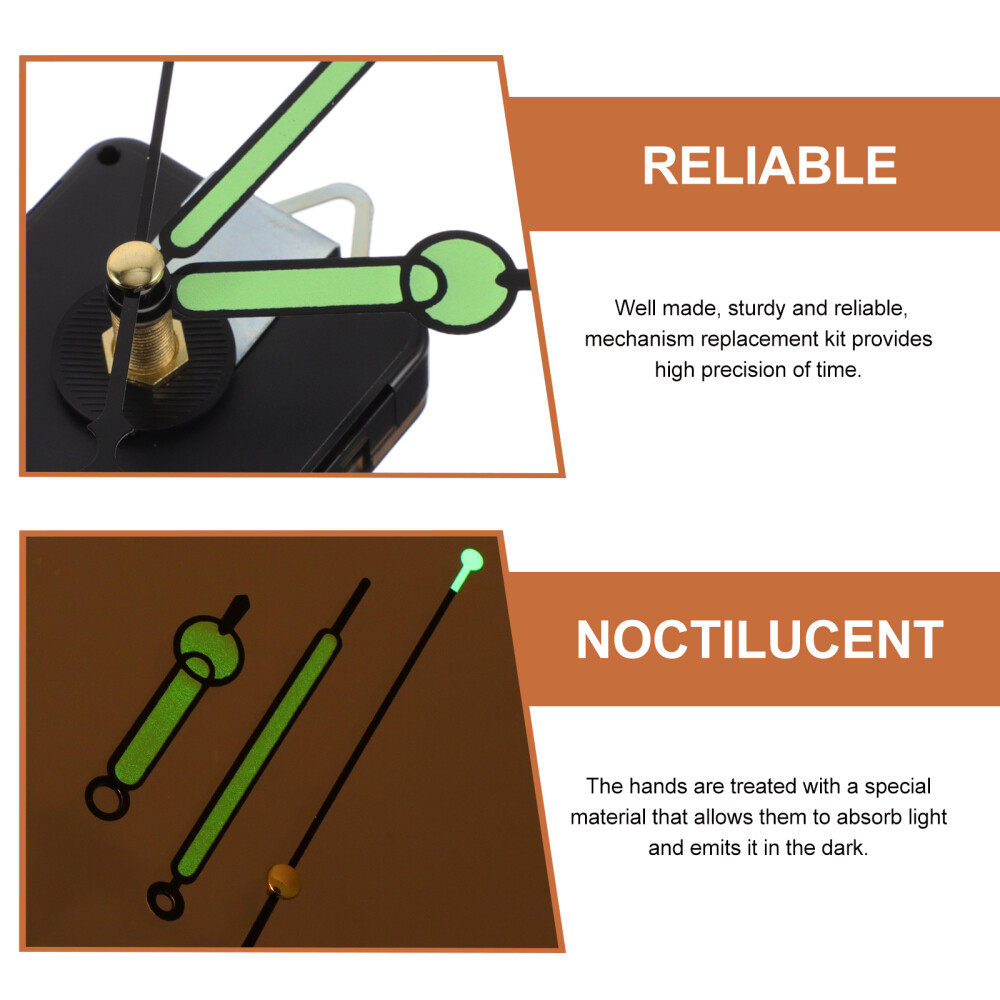 RELIABLE

Well made, sturdy and reliable, mechanism replacement kit provides high precision of time.

NOCTILUCENT

The hands are treated with a special material that allows them to absorb light and emits it in the dark.