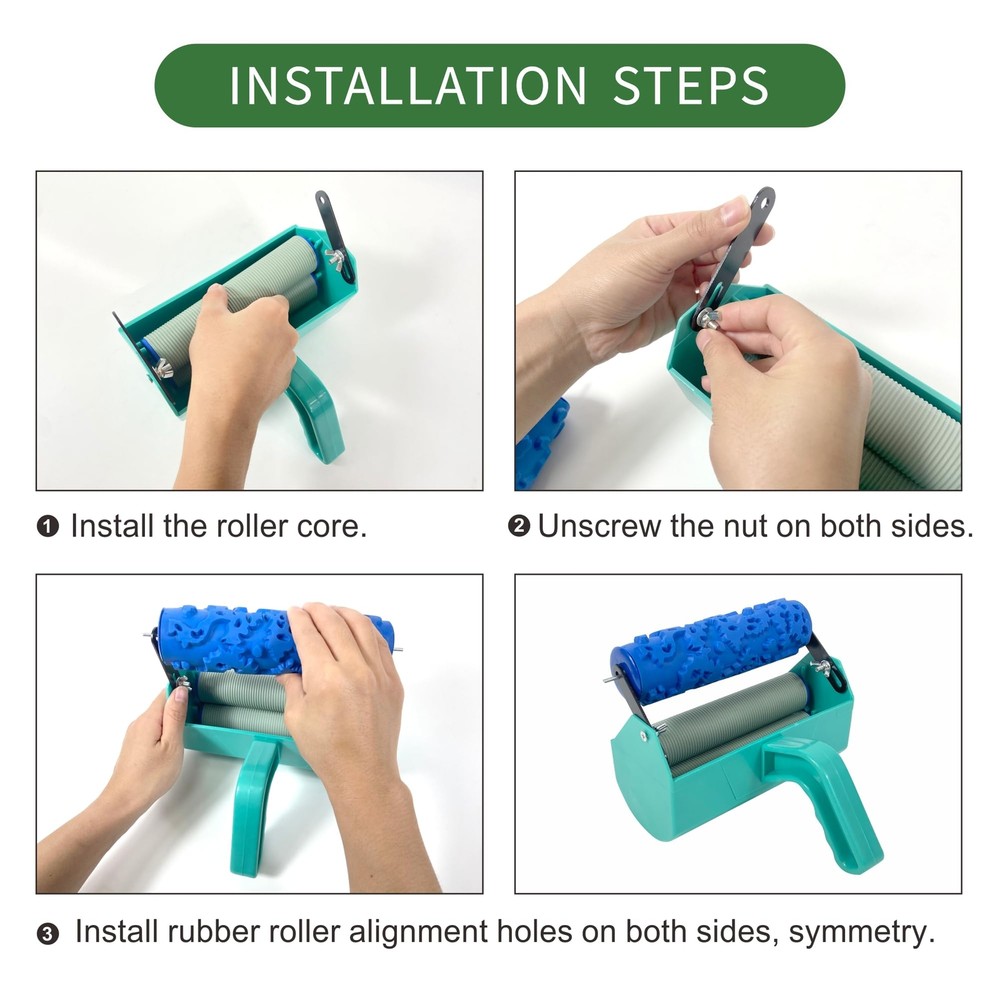 INSTALLATION STEPS

❶ Install the roller core.

❷ Unscrew the nut on both sides.

❸ Install rubber roller alignment holes on both sides, symmetry.