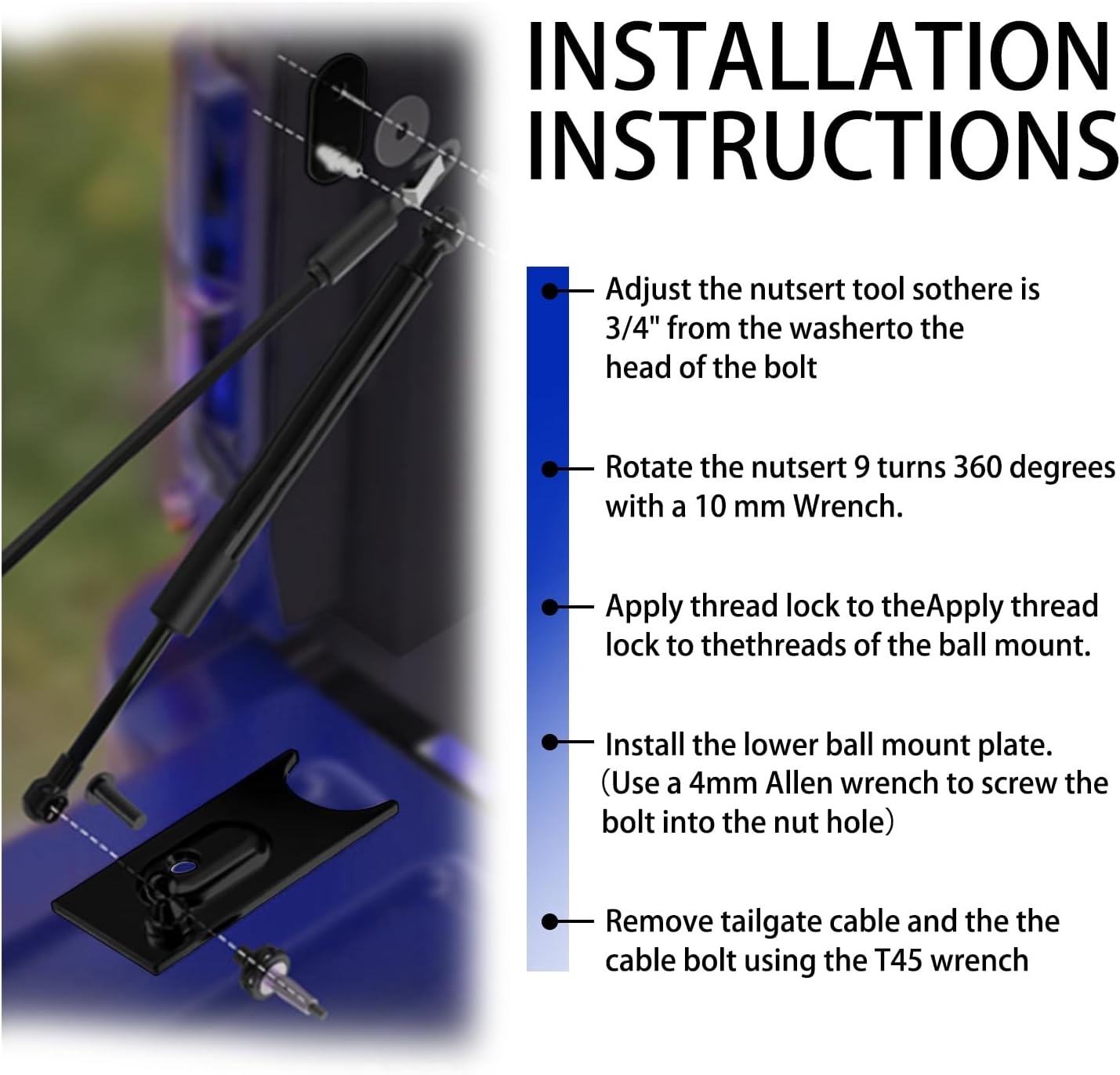 INSTALLATION INSTRUCTIONS

Adjust the nutsert tool sothere is 3/4" from the washerto the head of the bolt

Rotate the nutsert 9 turns 360 degrees with a 10 mm Wrench.

Apply thread lock to theApply thread lock to thethreads of the ball mount.

Install the lower ball mount plate. （Use a 4mm Allen wrench to screw the bolt into the nut hole）

Remove tailgate cable and the the cable bolt using the T45 wrench