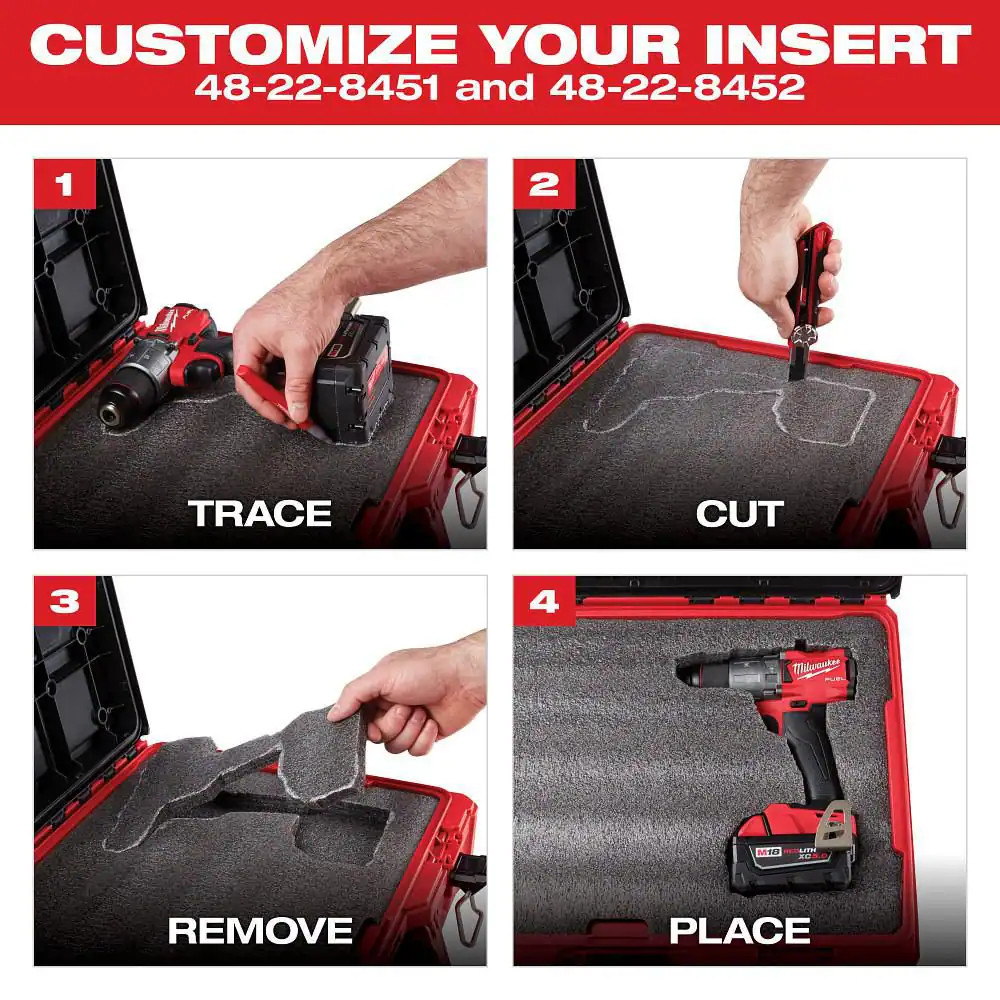 CUSTOMIZE YOUR INSERT
48-22-8451 and 48-22-8452

1

TRACE

2

CUT

3

REMOVE

4

Milwaukee FUEL

M18 REDLITHIUM XC5.0

PLACE