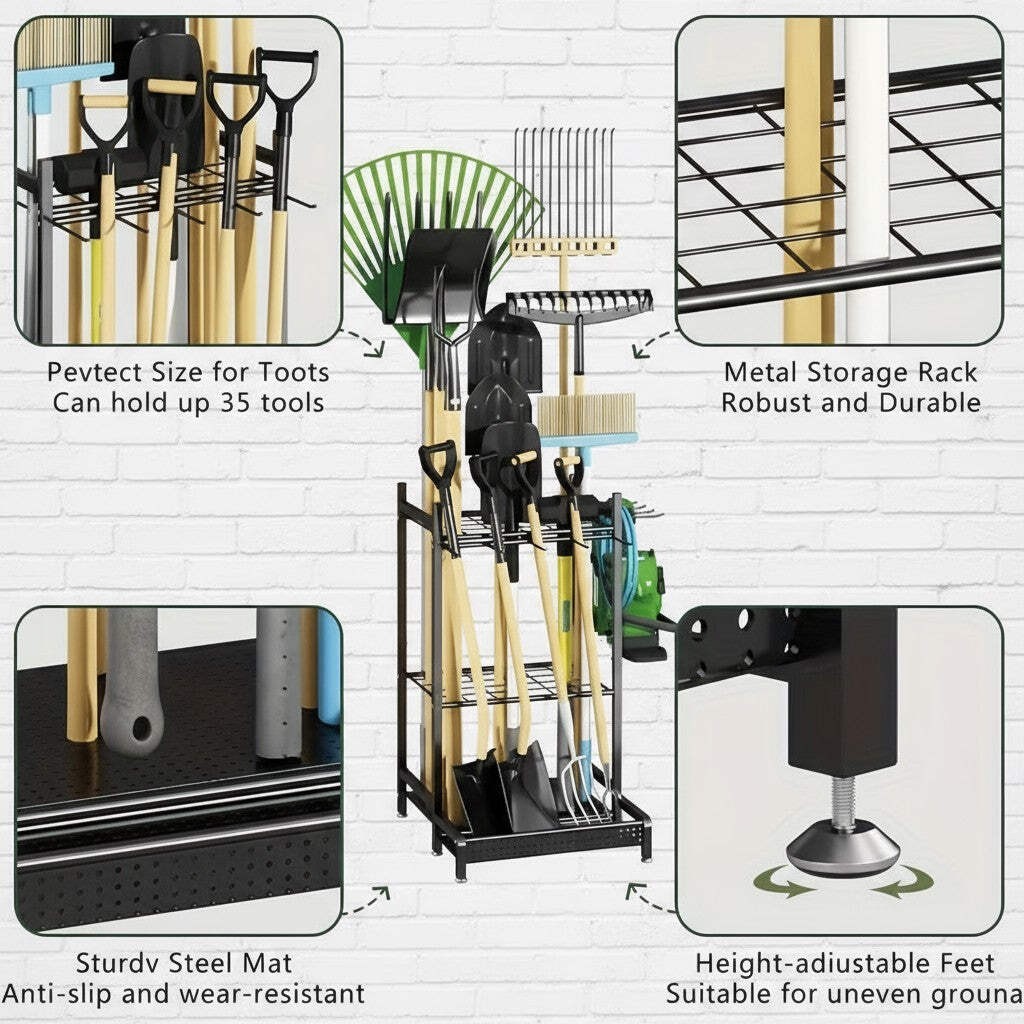 Pevtect Size for Toots
Can hold up 35 tools

Metal Storage Rack
Robust and Durable

Sturdv Steel Mat
Anti-slip and wear-resistant

Height-adiustable Feet
Suitable for uneven grouna