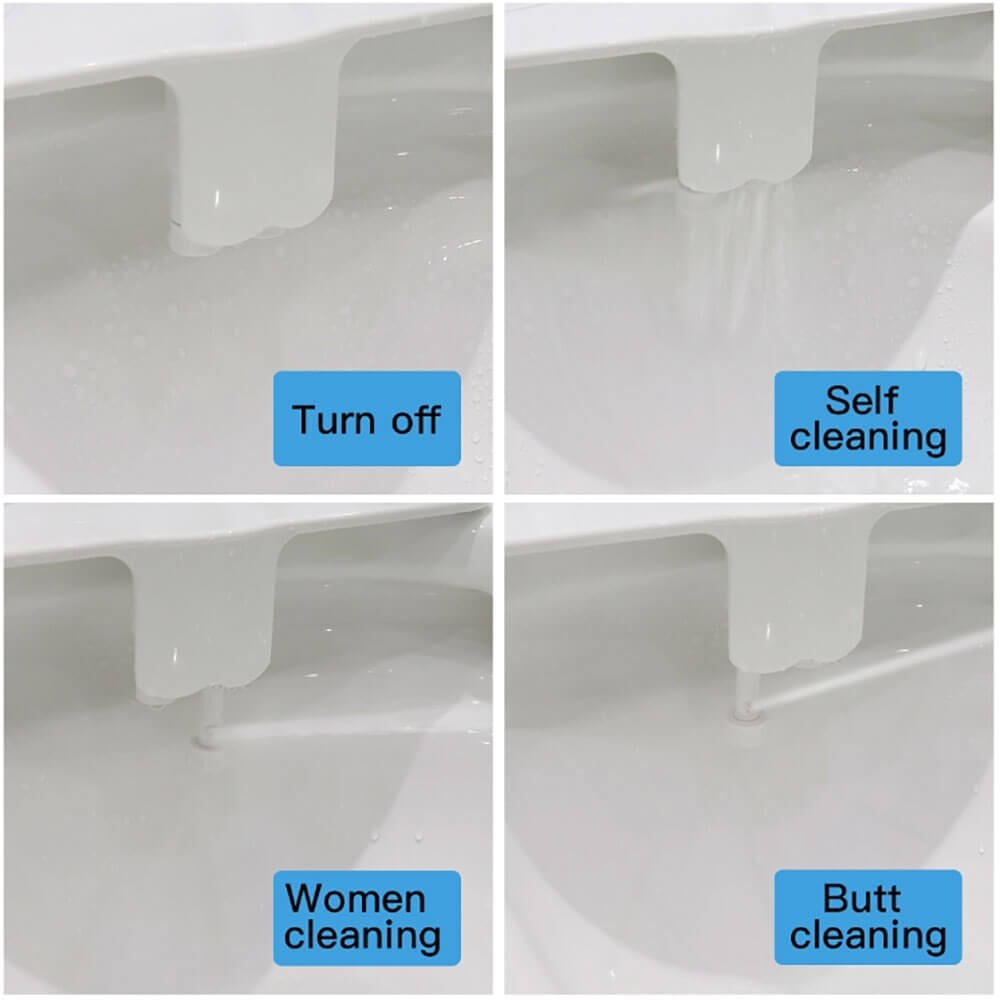 Turn off

Self cleaning

Women cleaning

Butt cleaning