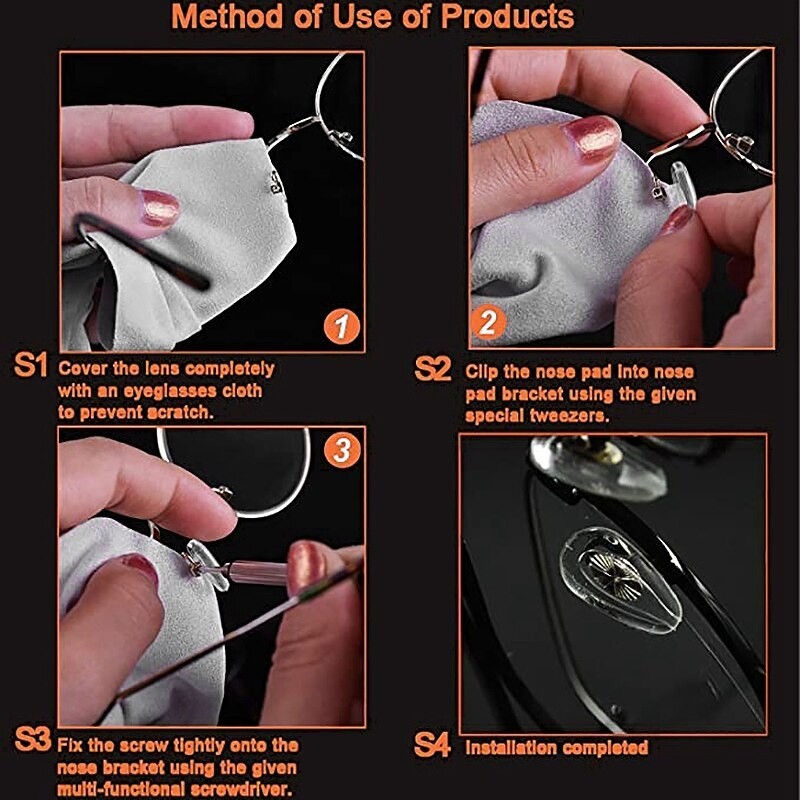 Method of Use of Products

1

S1 Cover the lens completely with an eyeglasses cloth to prevent scratch.

2

S2 Clip the nose pad into nose pad bracket using the given special tweezers.

3

S3 Fix the screw tightly onto the nose bracket using the given multi-functional screwdriver.

S4 Installation completed