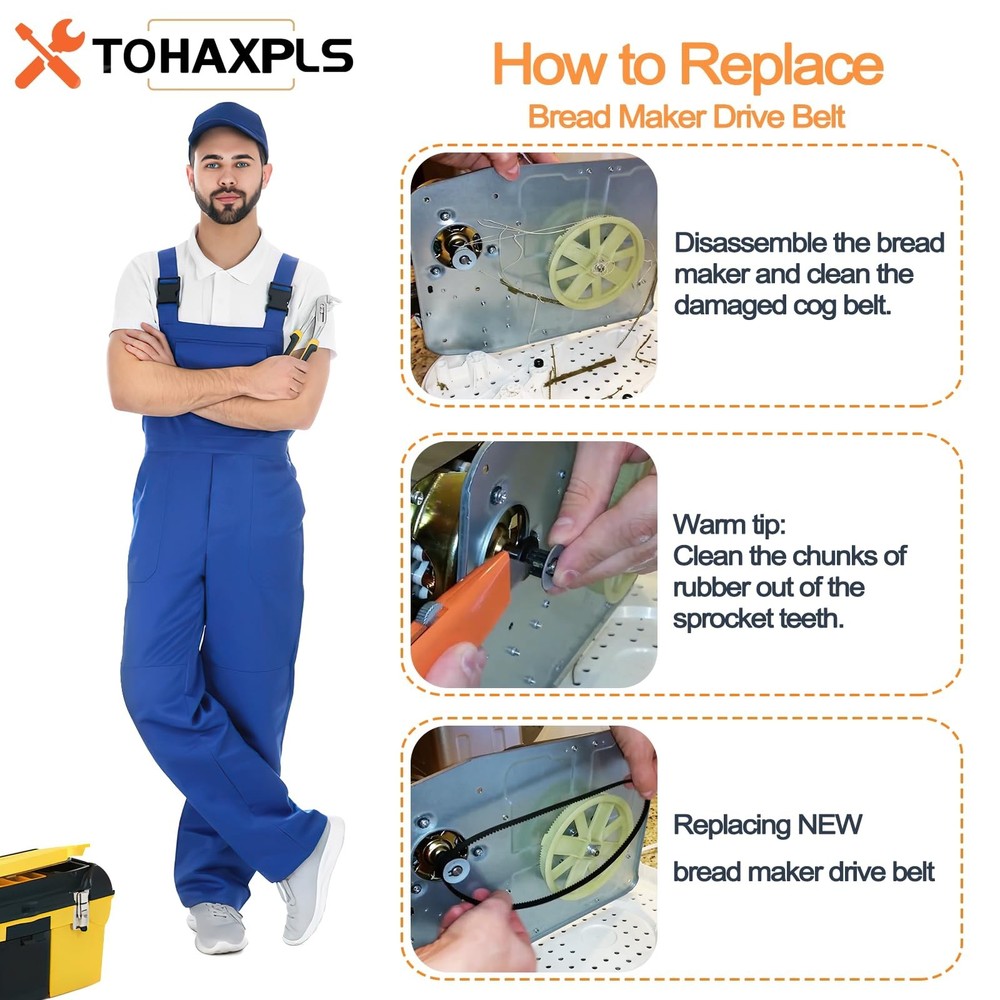 TOHAXPLS

How to Replace
Bread Maker Drive Belt

Disassemble the bread maker and clean the damaged cog belt.

Warm tip:
Clean the chunks of rubber out of the sprocket teeth.

Replacing NEW
bread maker drive belt