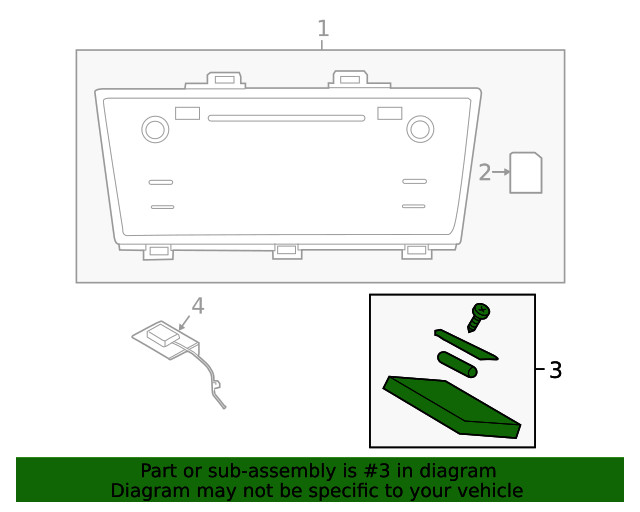 1
2
4
3
Part or sub-assembly is #3 in diagram
Diagram may not be specific to your vehicle