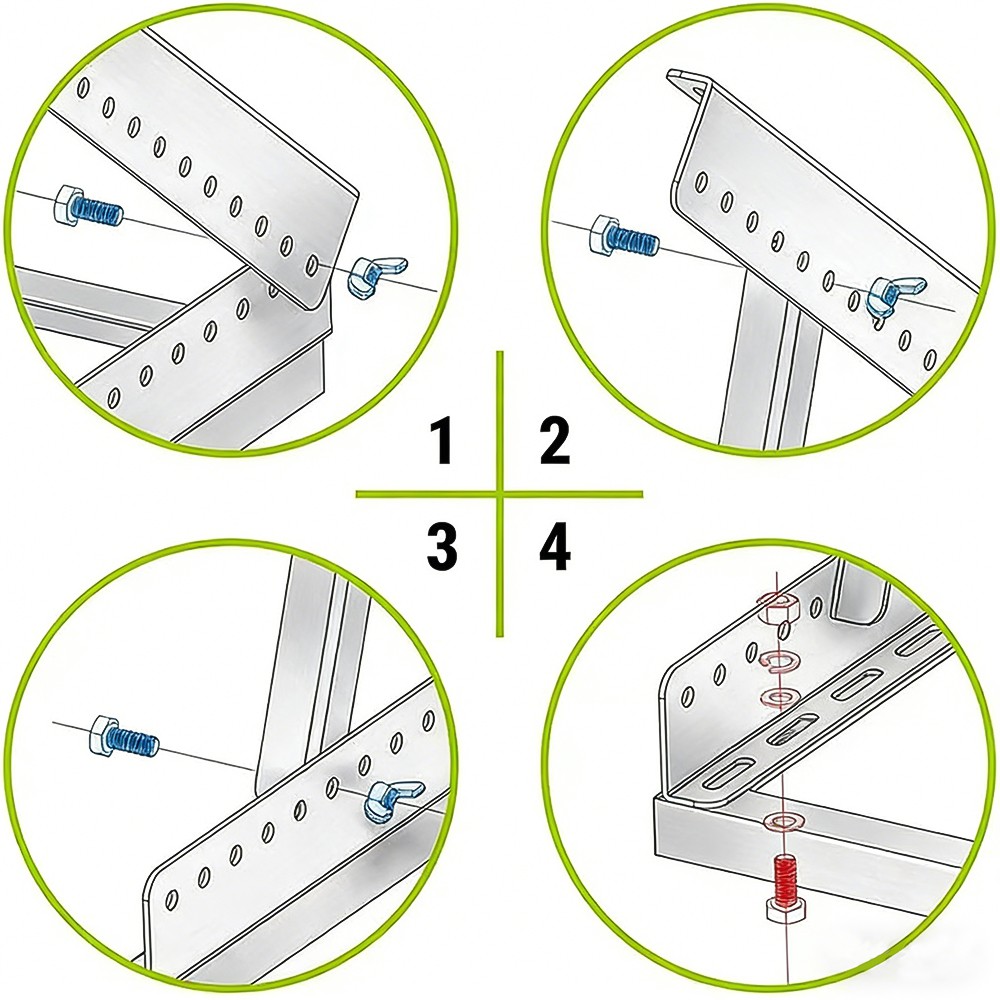 1 2
3 4