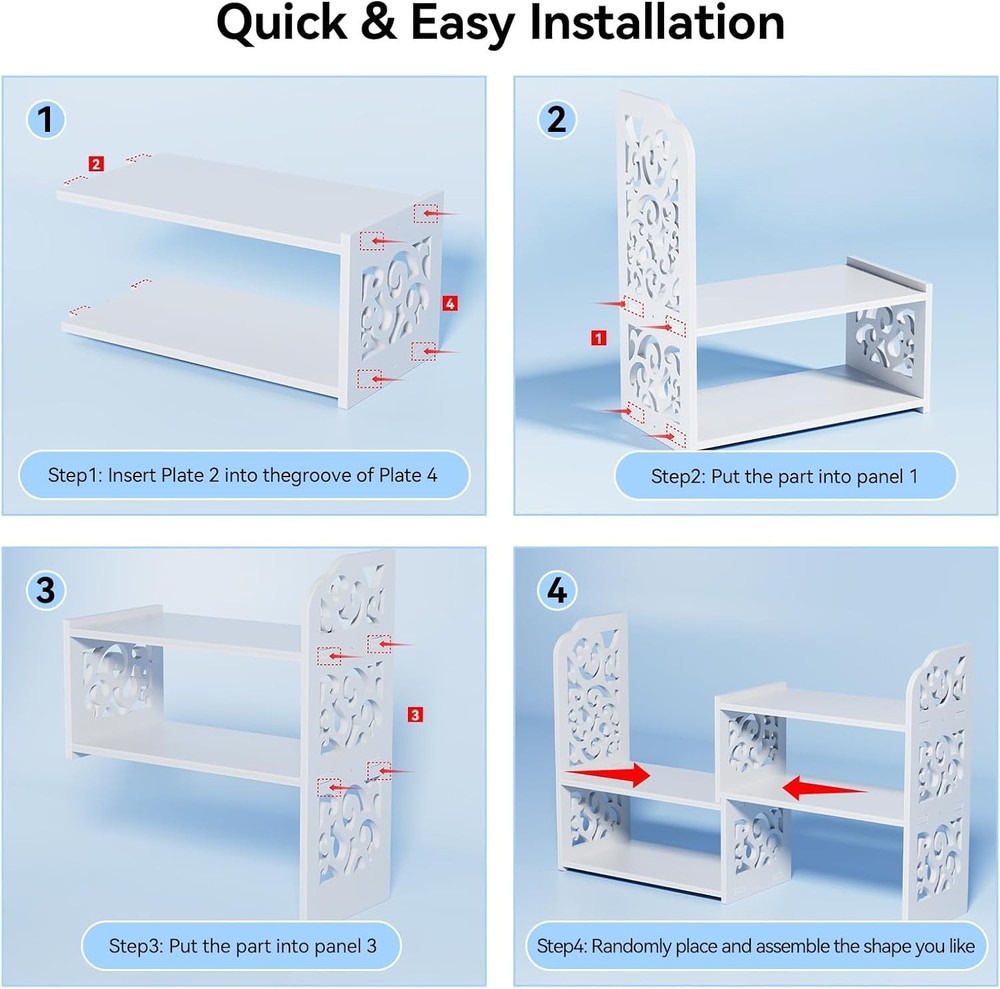 Quick & Easy Installation

1

2

4

Step1: Insert Plate 2 into thegroove of Plate 4

2

1

Step2: Put the part into panel 1

3

3

Step3: Put the part into panel 3

4

Step4: Randomly place and assemble the shape you like