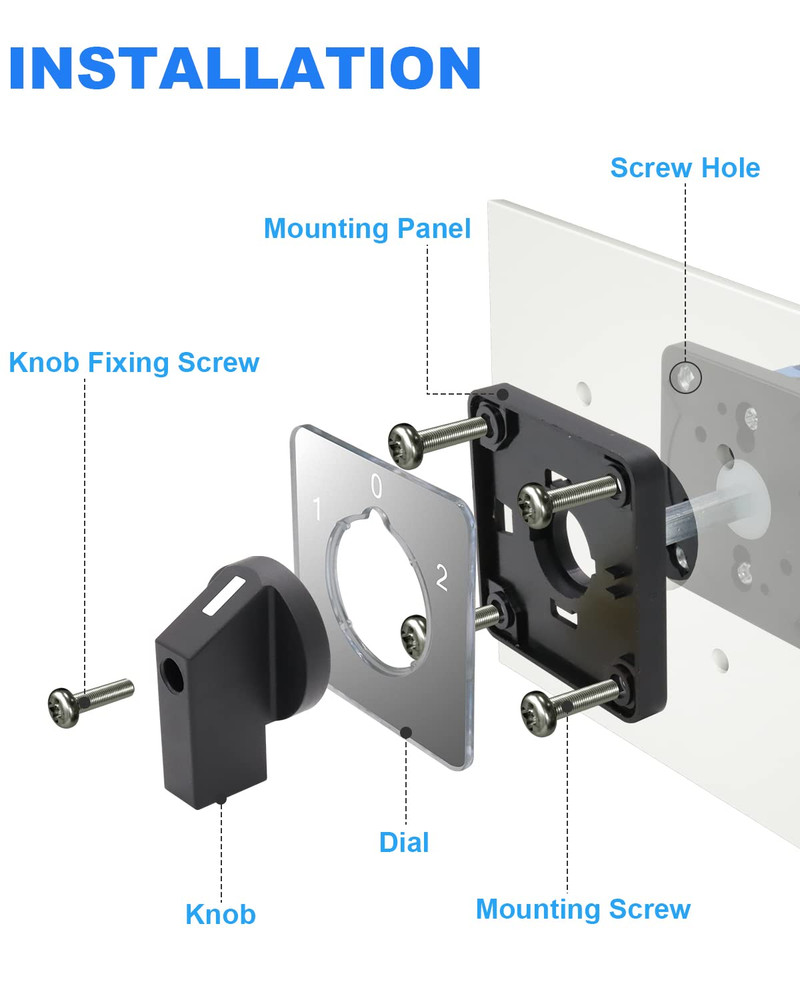 INSTALLATION

Screw Hole

Mounting Panel

Knob Fixing Screw

1 0 2

Dial

Knob

Mounting Screw