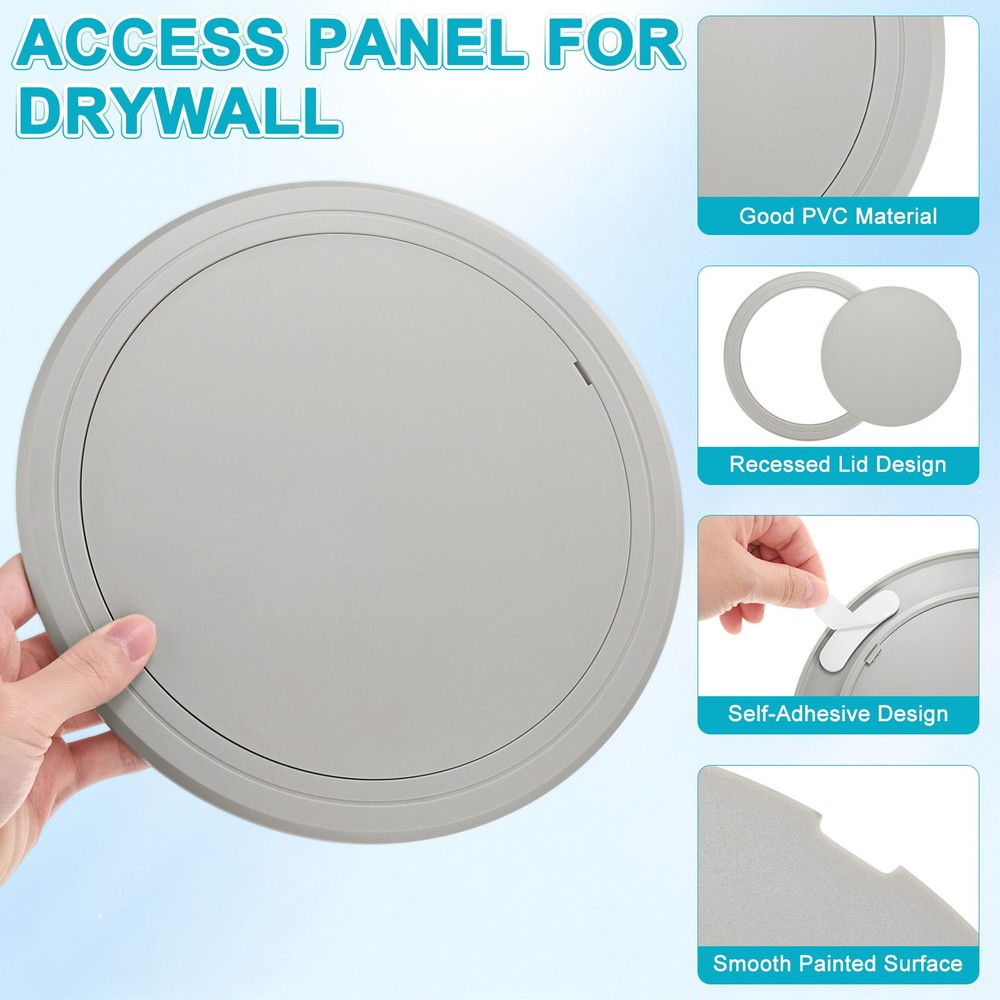 ACCESS PANEL FOR DRYWALL

Good PVC Material

Recessed Lid Design

Self-Adhesive Design

Smooth Painted Surface