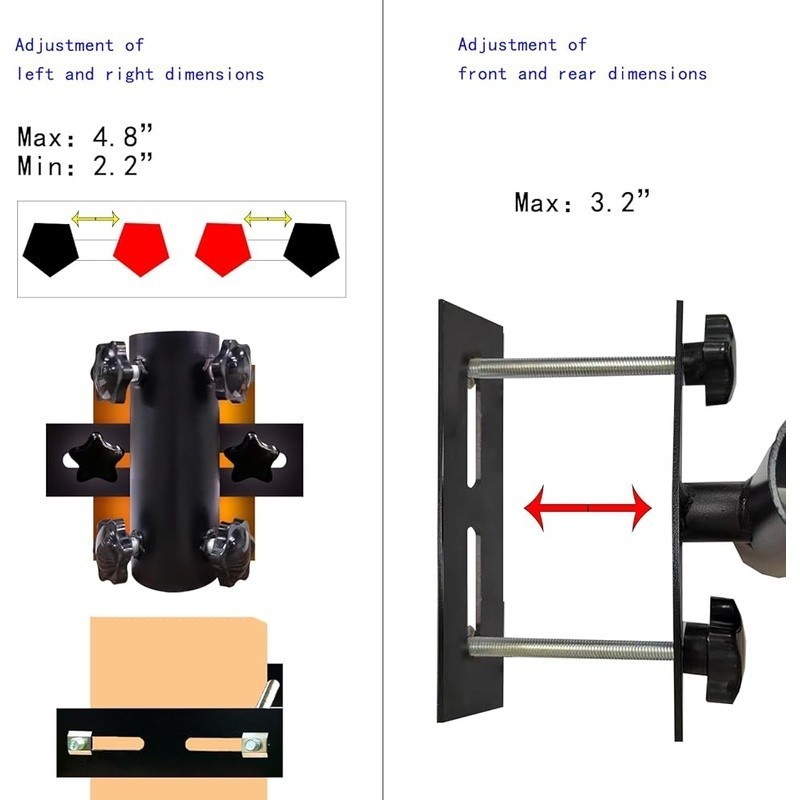 Adjustment of
left and right dimensions

Max: 4.8”
Min: 2.2”

Adjustment of
front and rear dimensions

Max: 3.2”