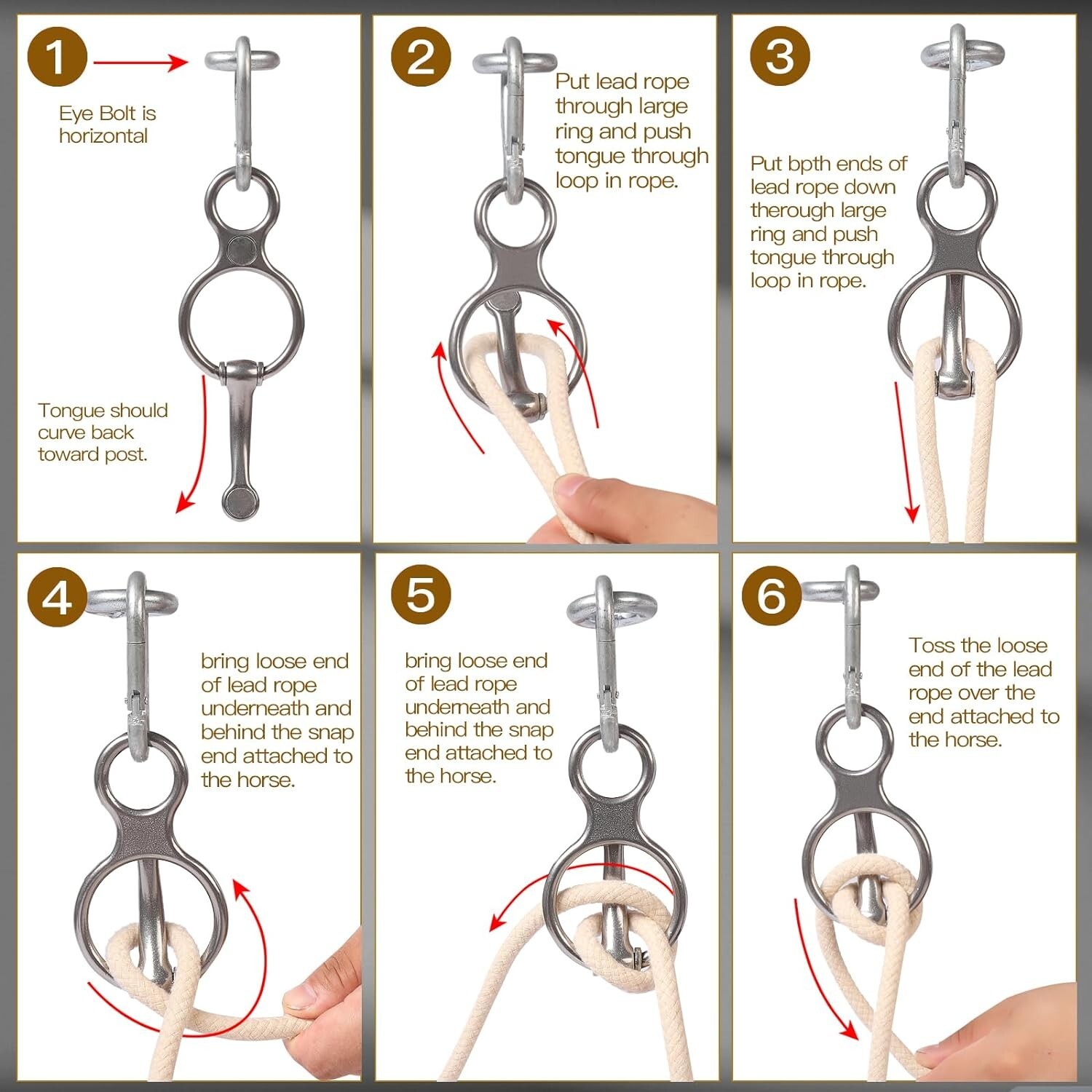 1

Eye Bolt is horizontal

Tongue should curve back toward post.

2

Put lead rope through large ring and push tongue through loop in rope.

3

Put bpth ends of lead rope down therough large ring and push tongue through loop in rope.

4

bring loose end of lead rope underneath and behind the snap end attached to the horse.

5

bring loose end of lead rope underneath and behind the snap end attached to the horse.

6

Toss the loose end of the lead rope over the end attached to the horse.