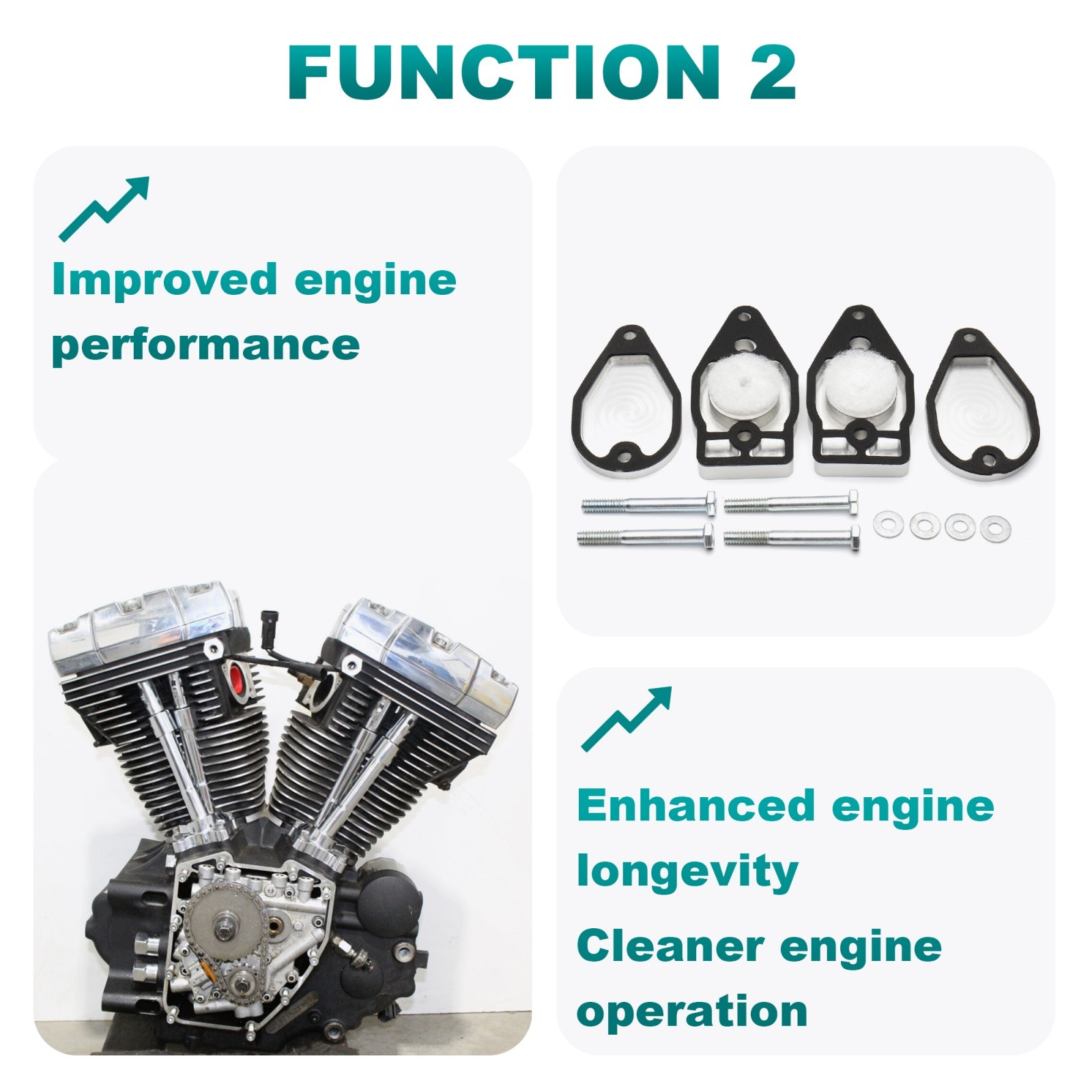 FUNCTION 2

Improved engine performance

Enhanced engine longevity

Cleaner engine operation