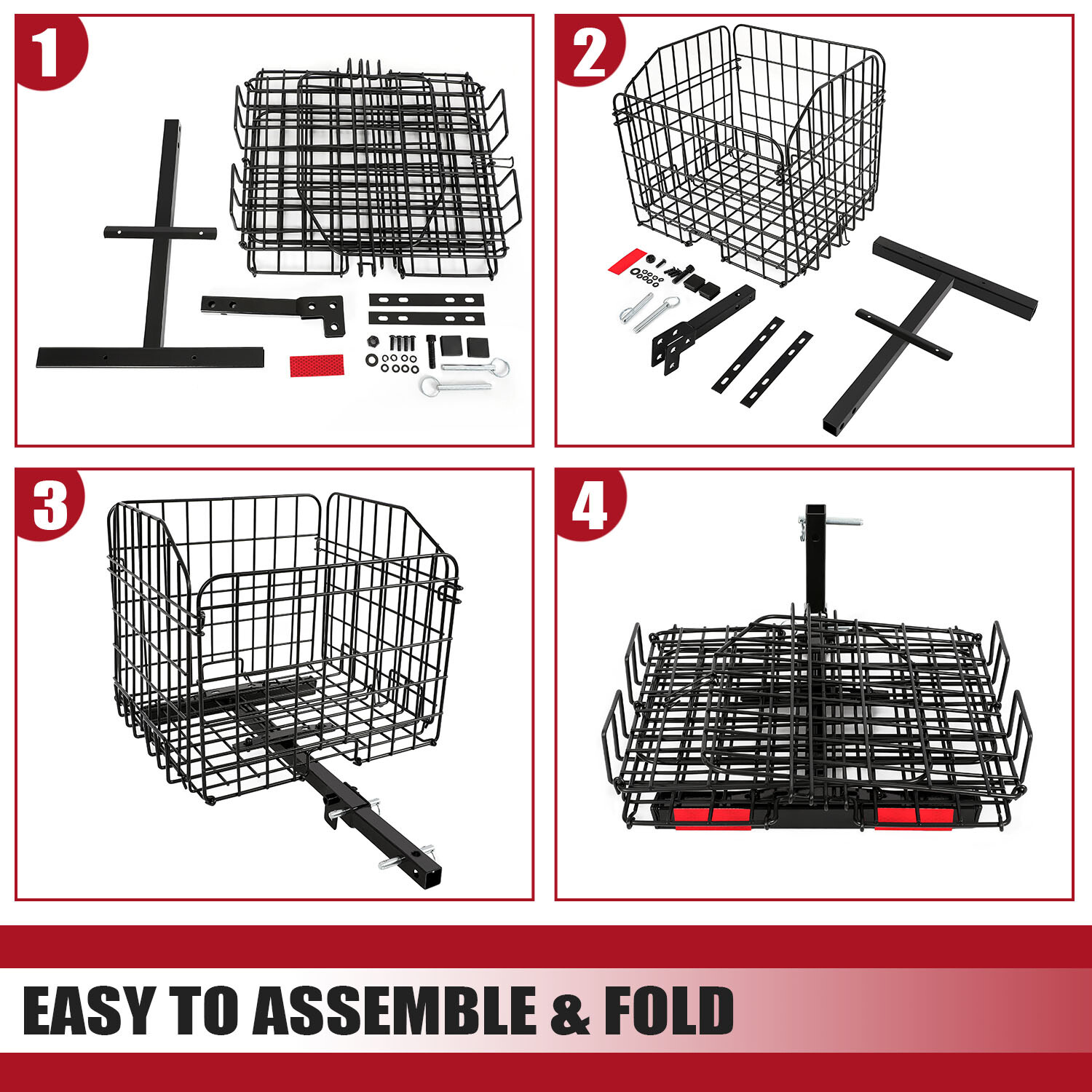 1

2

3

4

EASY TO ASSEMBLE & FOLD