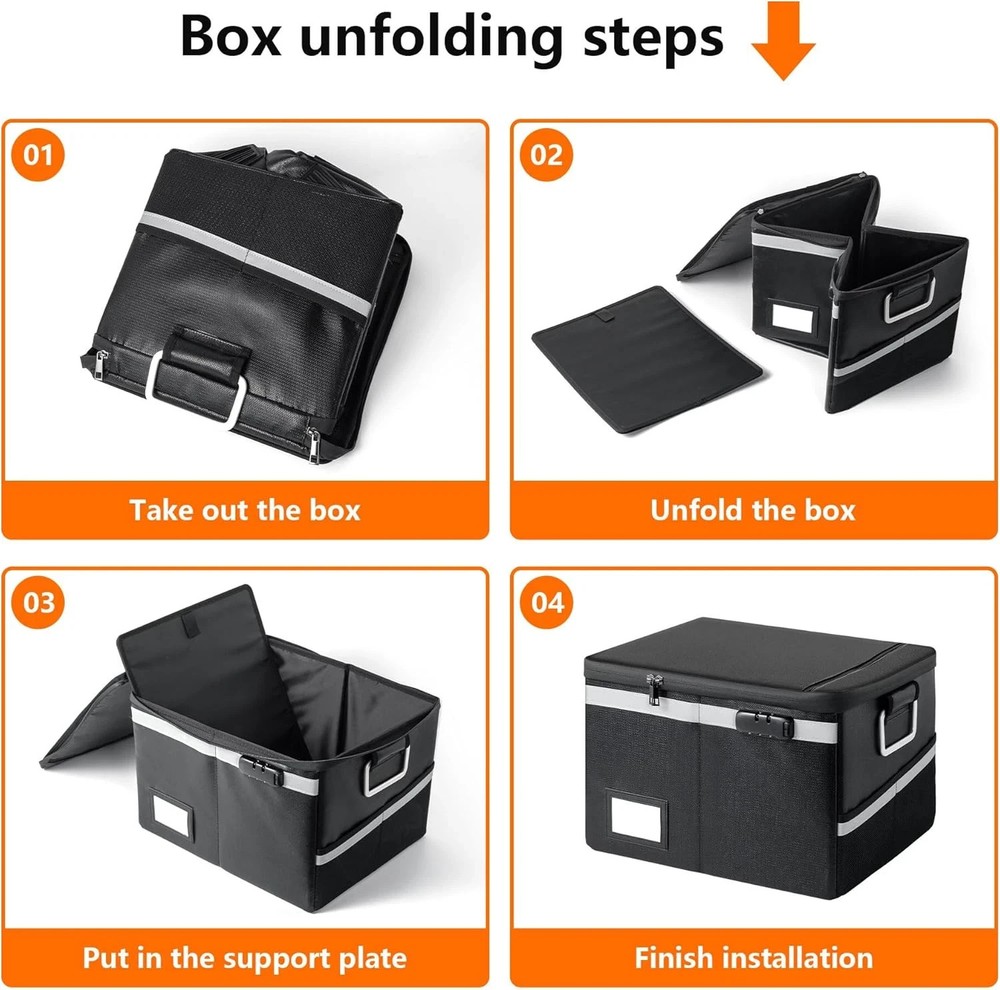 Box unfolding steps

01

Take out the box

02

Unfold the box

03

Put in the support plate

04

Finish installation