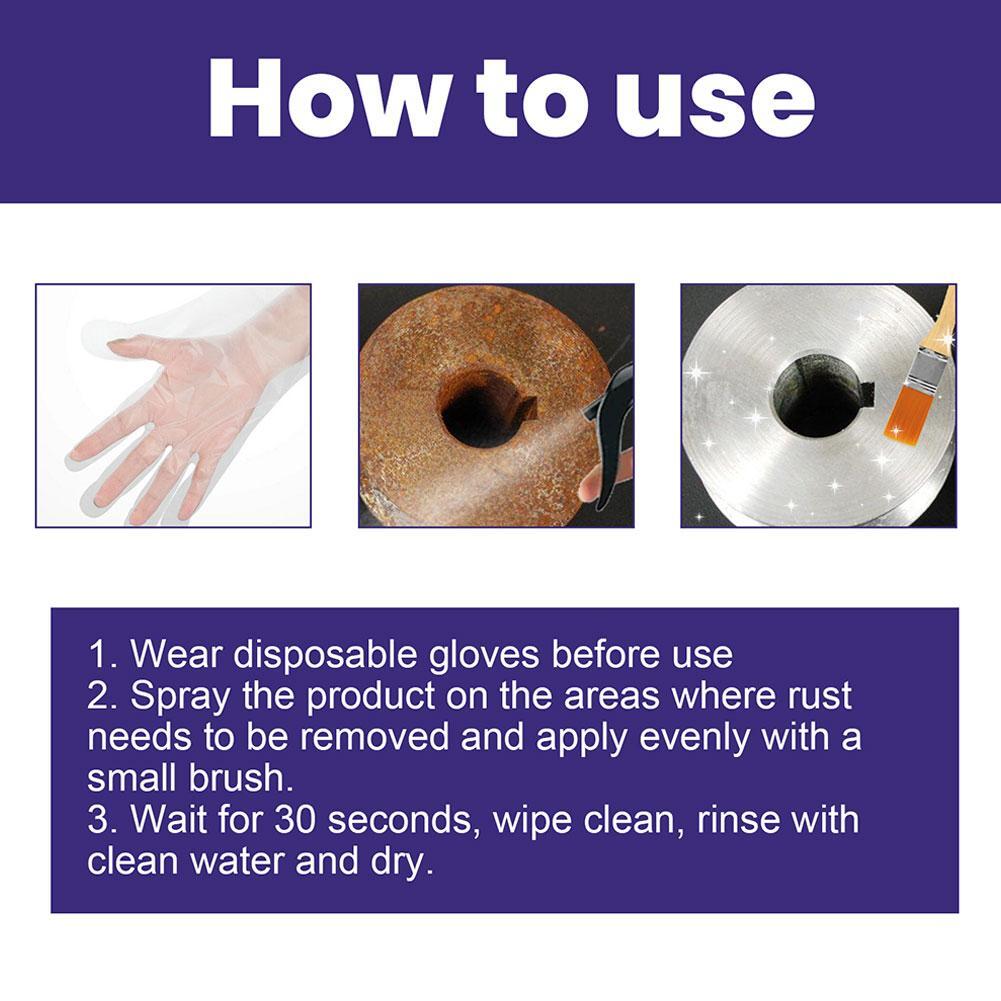 How to use

1. Wear disposable gloves before use
2. Spray the product on the areas where rust needs to be removed and apply evenly with a small brush.
3. Wait for 30 seconds, wipe clean, rinse with clean water and dry.