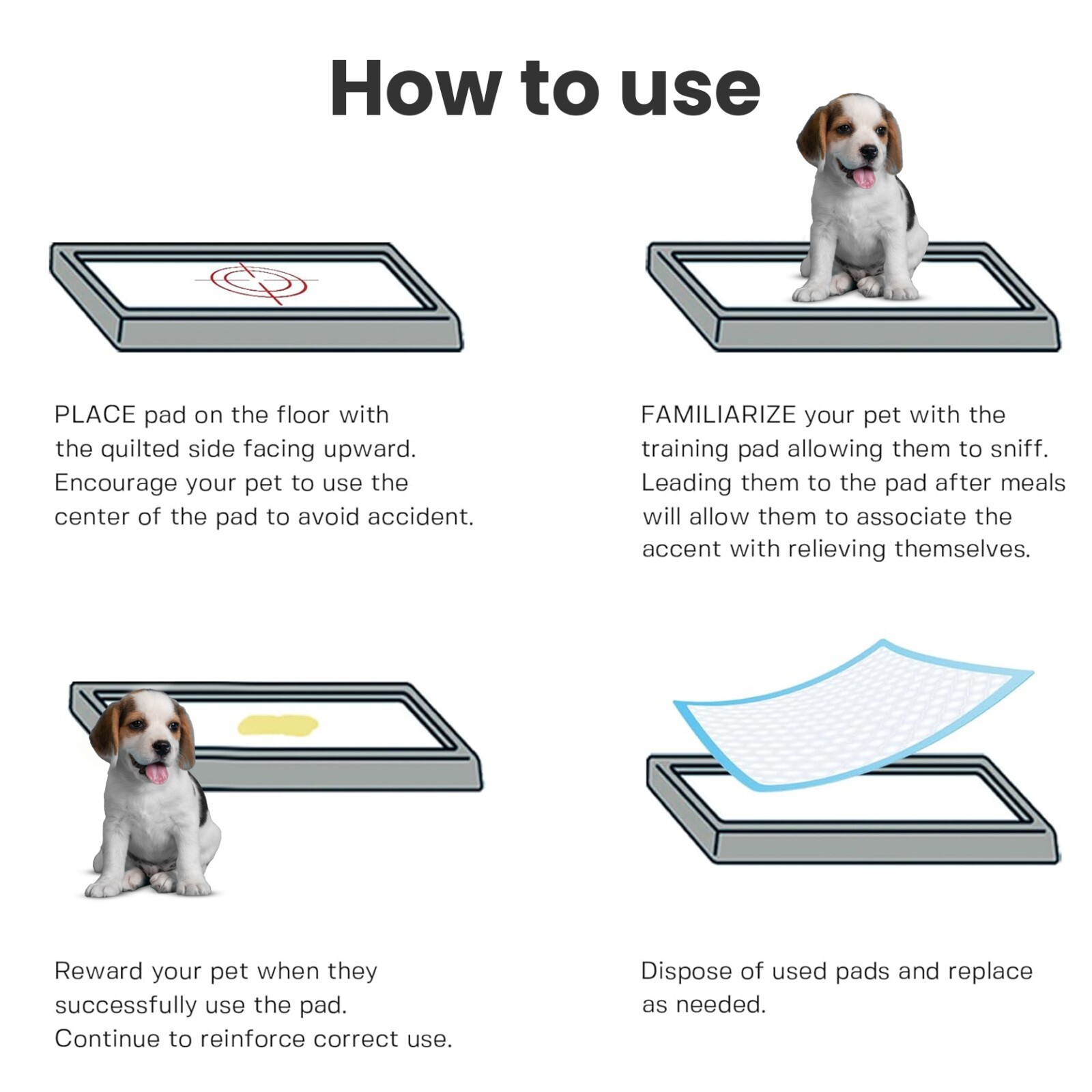 How to use

PLACE pad on the floor with the quilted side facing upward. Encourage your pet to use the center of the pad to avoid accident.

FAMILIARIZE your pet with the training pad allowing them to sniff. Leading them to the pad after meals will allow them to associate the accent with relieving themselves.

Reward your pet when they successfully use the pad. Continue to reinforce correct use.

Dispose of used pads and replace as needed.