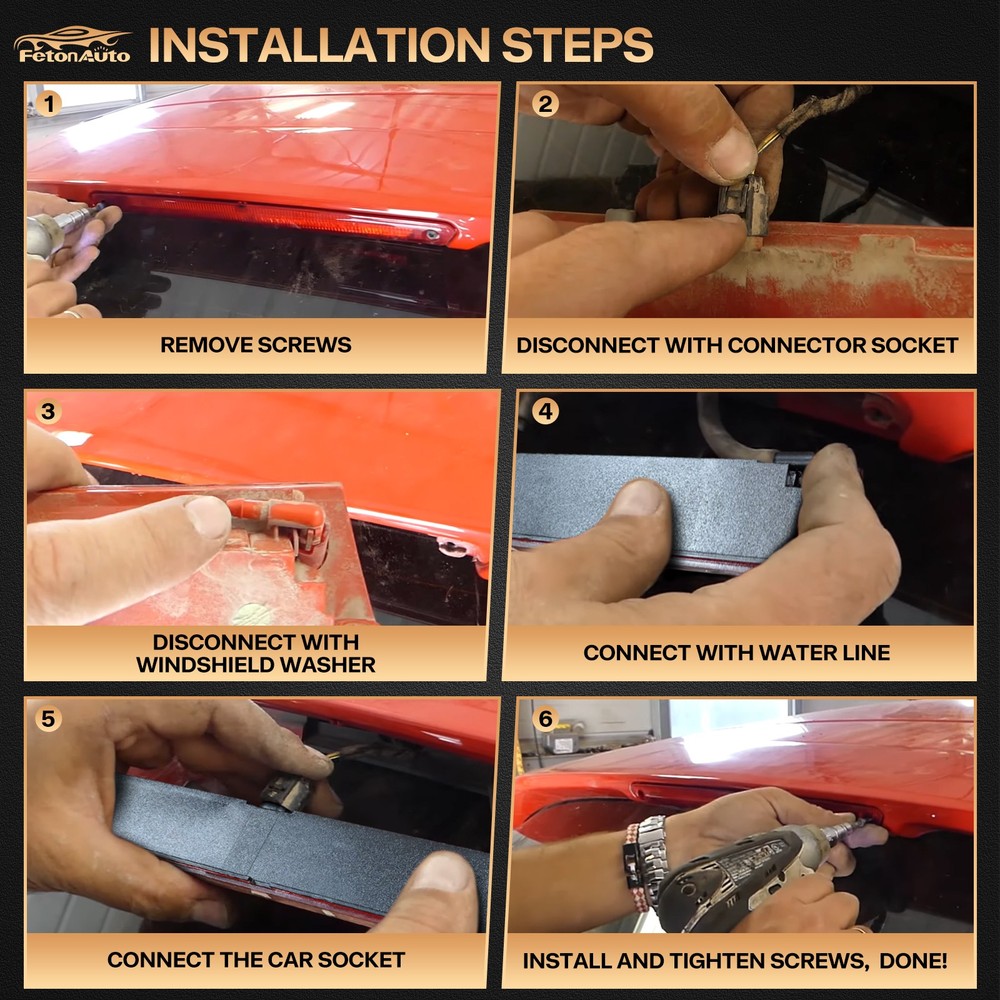 FetonAuto INSTALLATION STEPS

1

REMOVE SCREWS

2

DISCONNECT WITH CONNECTOR SOCKET

3

DISCONNECT WITH WINDSHIELD WASHER

4

CONNECT WITH WATER LINE

5

CONNECT THE CAR SOCKET

6

INSTALL AND TIGHTEN SCREWS, DONE!