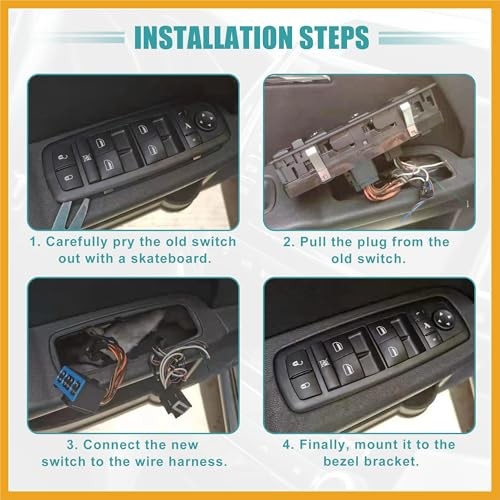 INSTALLATION STEPS

1. Carefully pry the old switch out with a skateboard.

2. Pull the plug from the old switch.

3. Connect the new switch to the wire harness.

4. Finally, mount it to the bezel bracket.