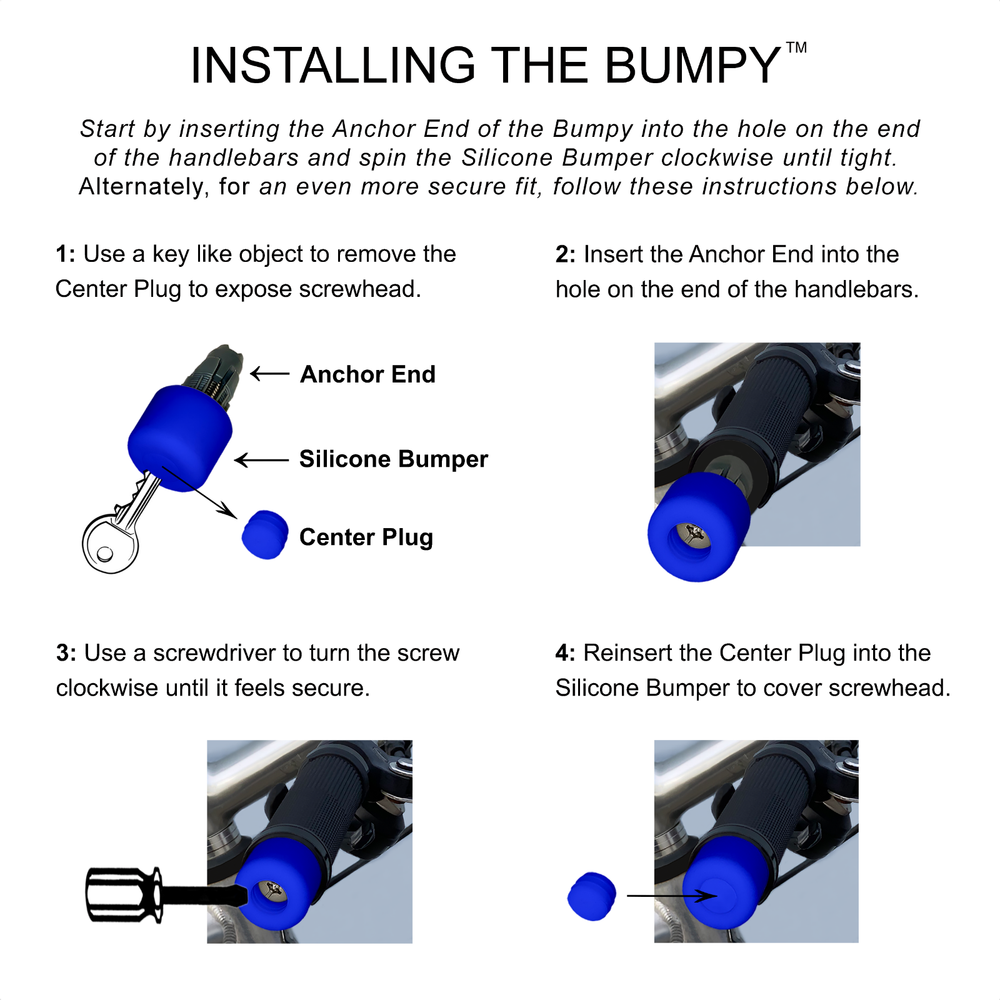 INSTALLING THE BUMPY™

Start by inserting the Anchor End of the Bumpy into the hole on the end of the handlebars and spin the Silicone Bumper clockwise until tight. Alternately, for an even more secure fit, follow these instructions below.

1: Use a key like object to remove the Center Plug to expose screwhead.

Anchor End

Silicone Bumper

Center Plug

2: Insert the Anchor End into the hole on the end of the handlebars.

3: Use a screwdriver to turn the screw clockwise until it feels secure.

4: Reinsert the Center Plug into the Silicone Bumper to cover screwhead.