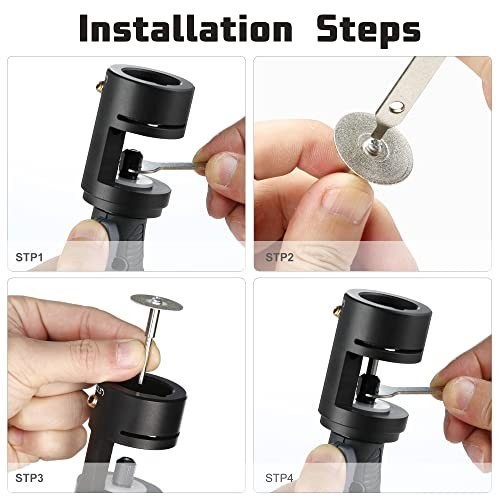 Installation Steps

STP1

STP2

STP3

STP4