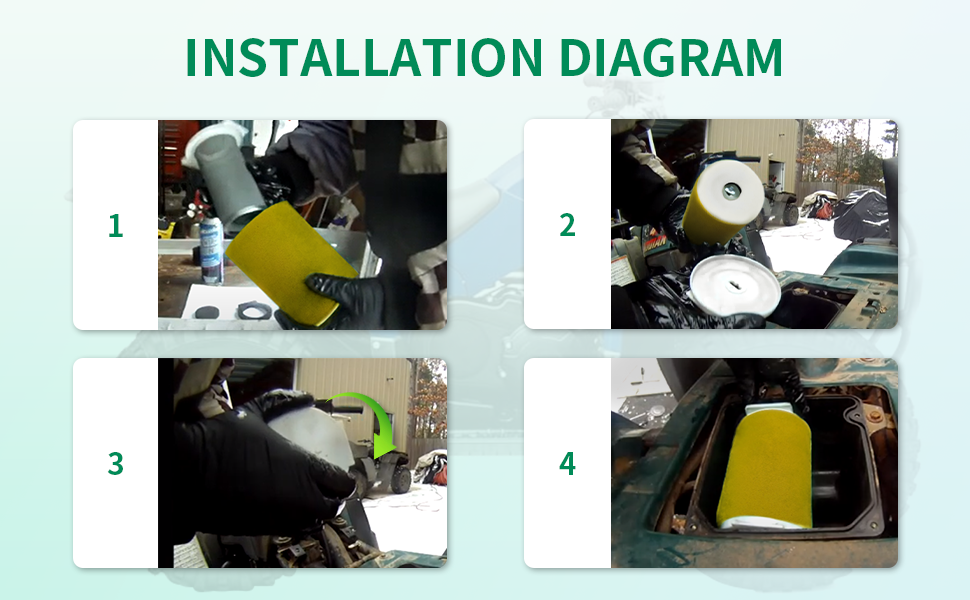 INSTALLATION DIAGRAM

1

2

3

4