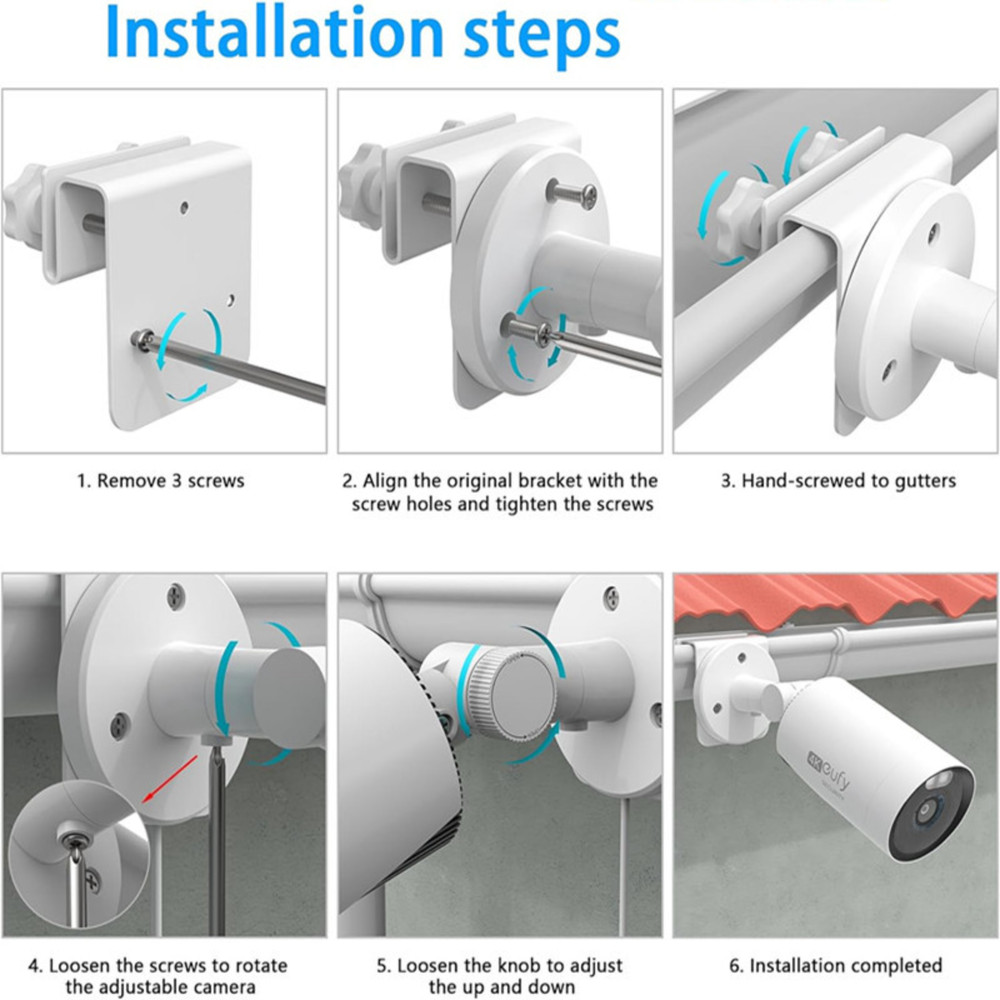 Installation steps

1. Remove 3 screws

2. Align the original bracket with the screw holes and tighten the screws

3. Hand-screwed to gutters

4. Loosen the screws to rotate the adjustable camera

5. Loosen the knob to adjust the up and down

4K eufy

6. Installation completed