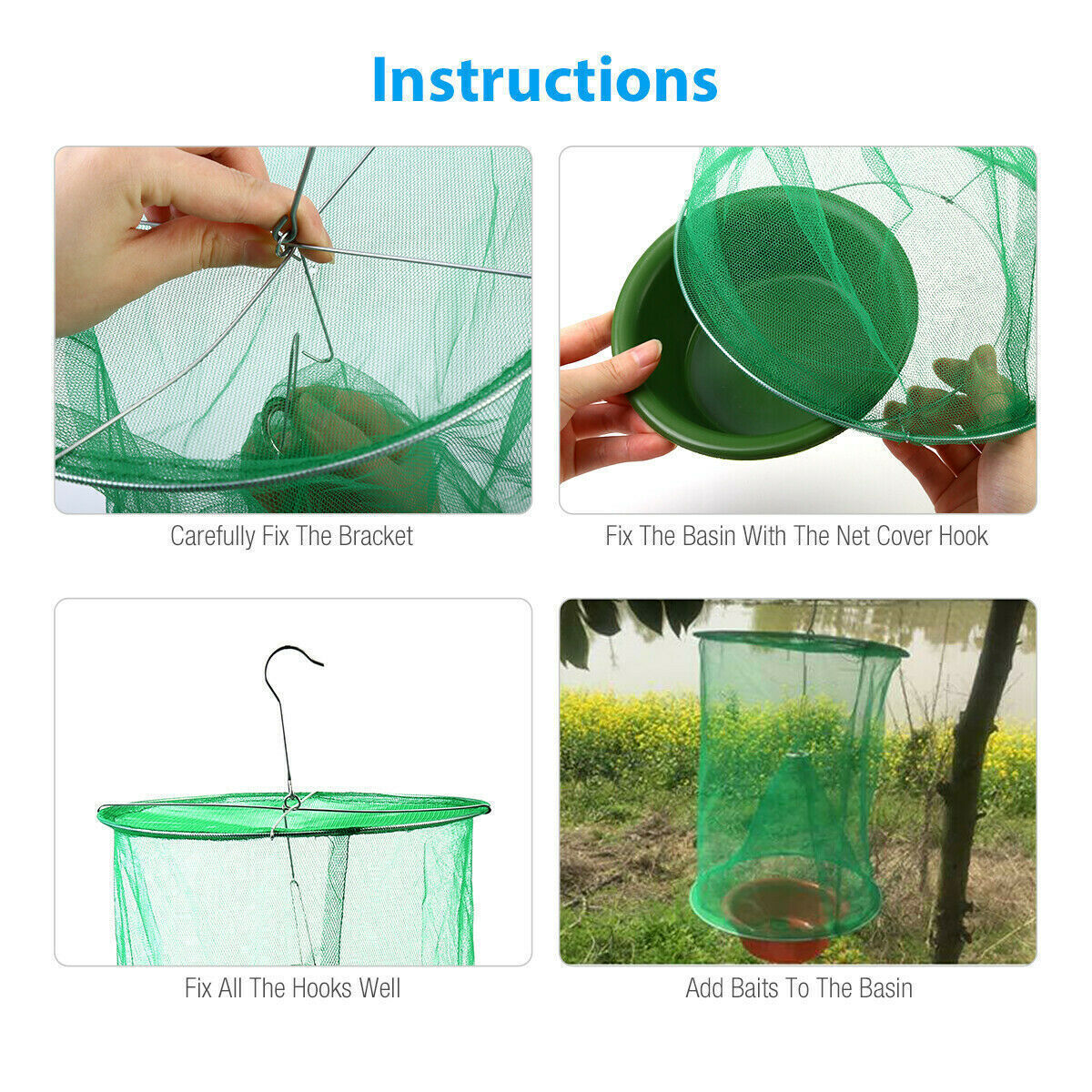 Instructions

Carefully Fix The Bracket

Fix The Basin With The Net Cover Hook

Fix All The Hooks Well

Add Baits To The Basin