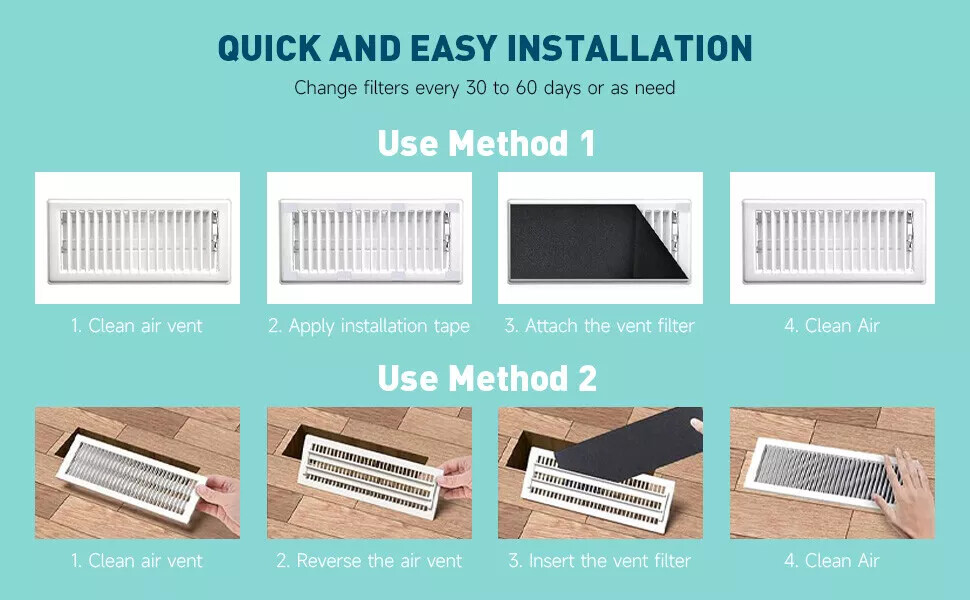 QUICK AND EASY INSTALLATION

Change filters every 30 to 60 days or as need

Use Method 1

1. Clean air vent

2. Apply installation tape

3. Attach the vent filter

4. Clean Air

Use Method 2

1. Clean air vent

2. Reverse the air vent

3. Insert the vent filter

4. Clean Air