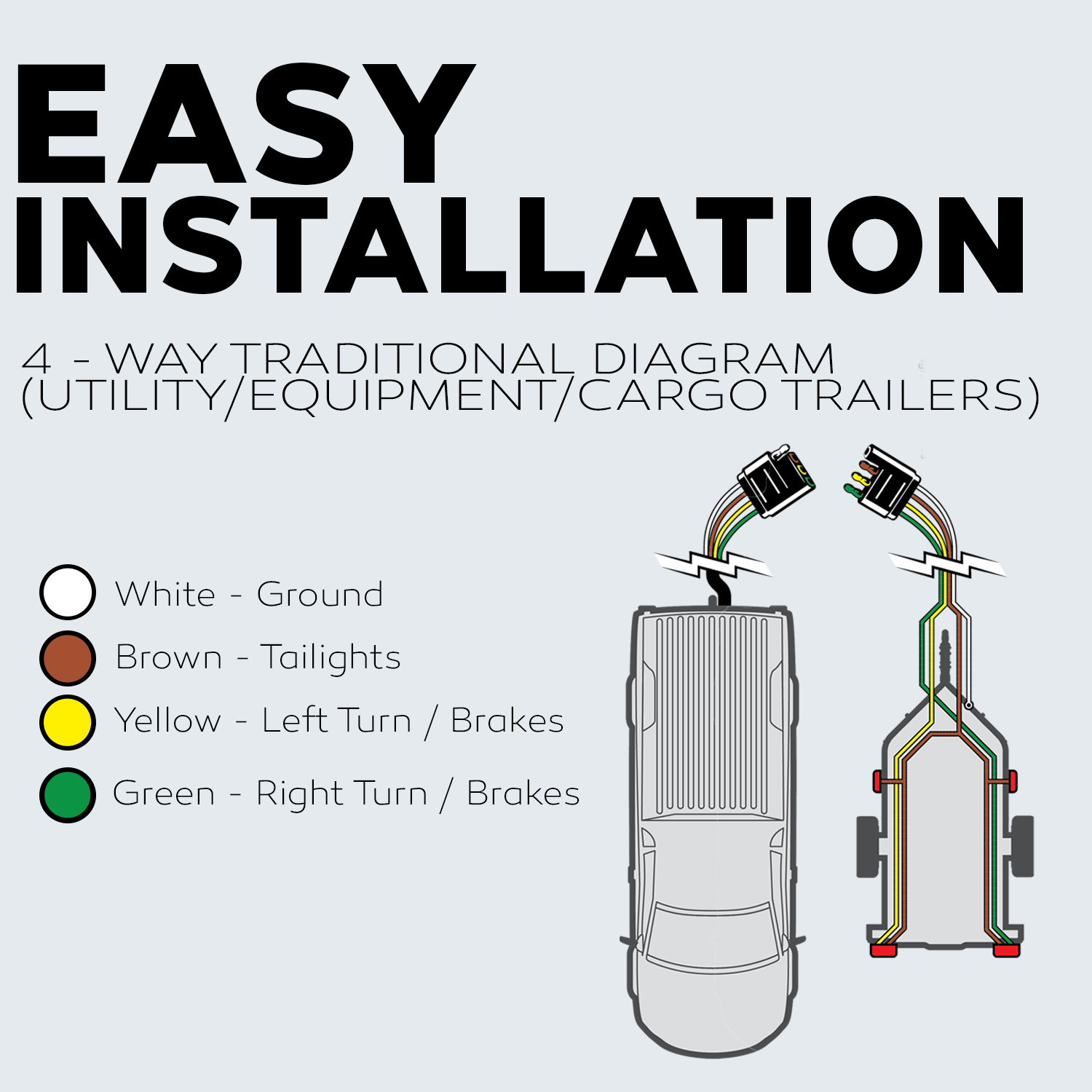 EASY INSTALLATION

4 - WAY TRADITIONAL DIAGRAM (UTILITY/EQUIPMENT/CARGO TRAILERS)

White - Ground
Brown - Tailights
Yellow - Left Turn / Brakes
Green - Right Turn / Brakes