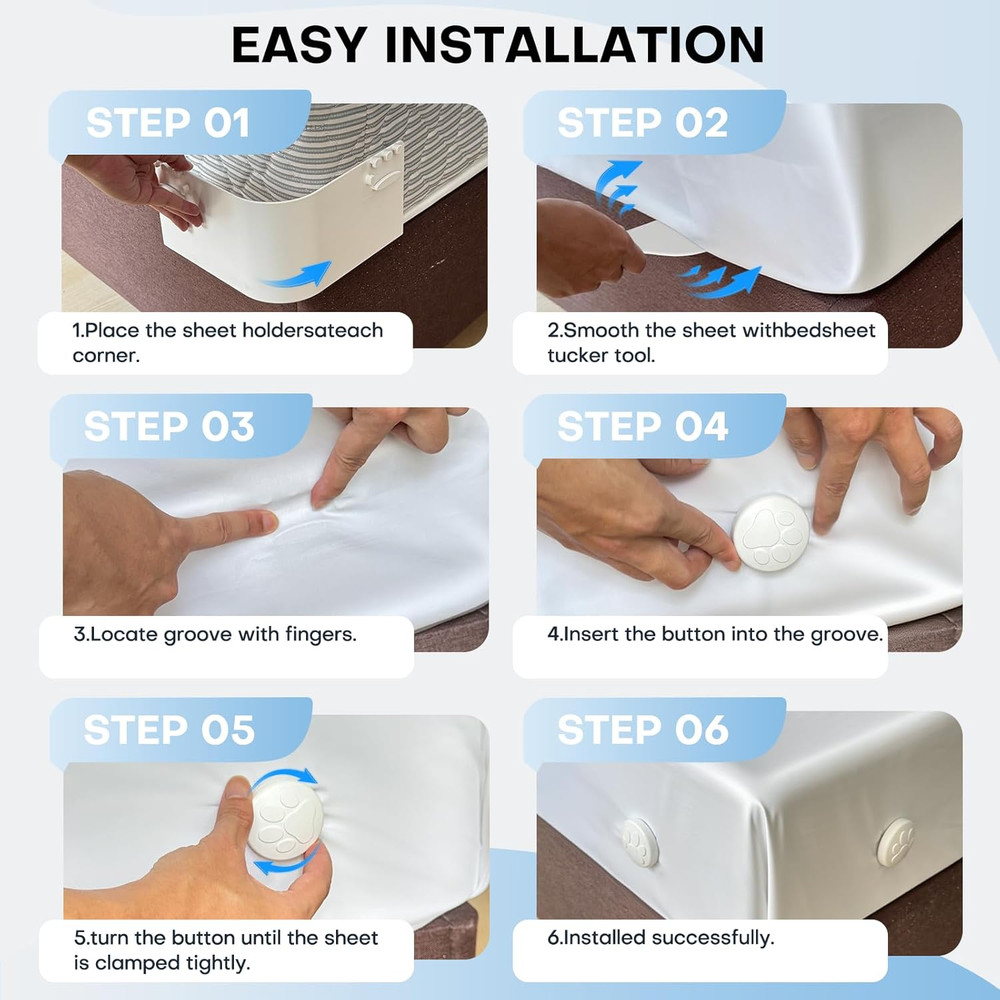 EASY INSTALLATION

STEP 01

1.Place the sheet holdersateach corner.

STEP 02

2.Smooth the sheet withbedsheet tucker tool.

STEP 03

3.Locate groove with fingers.

STEP 04

4.Insert the button into the groove.

STEP 05

5.turn the button until the sheet is clamped tightly.

STEP 06

6.Installed successfully.