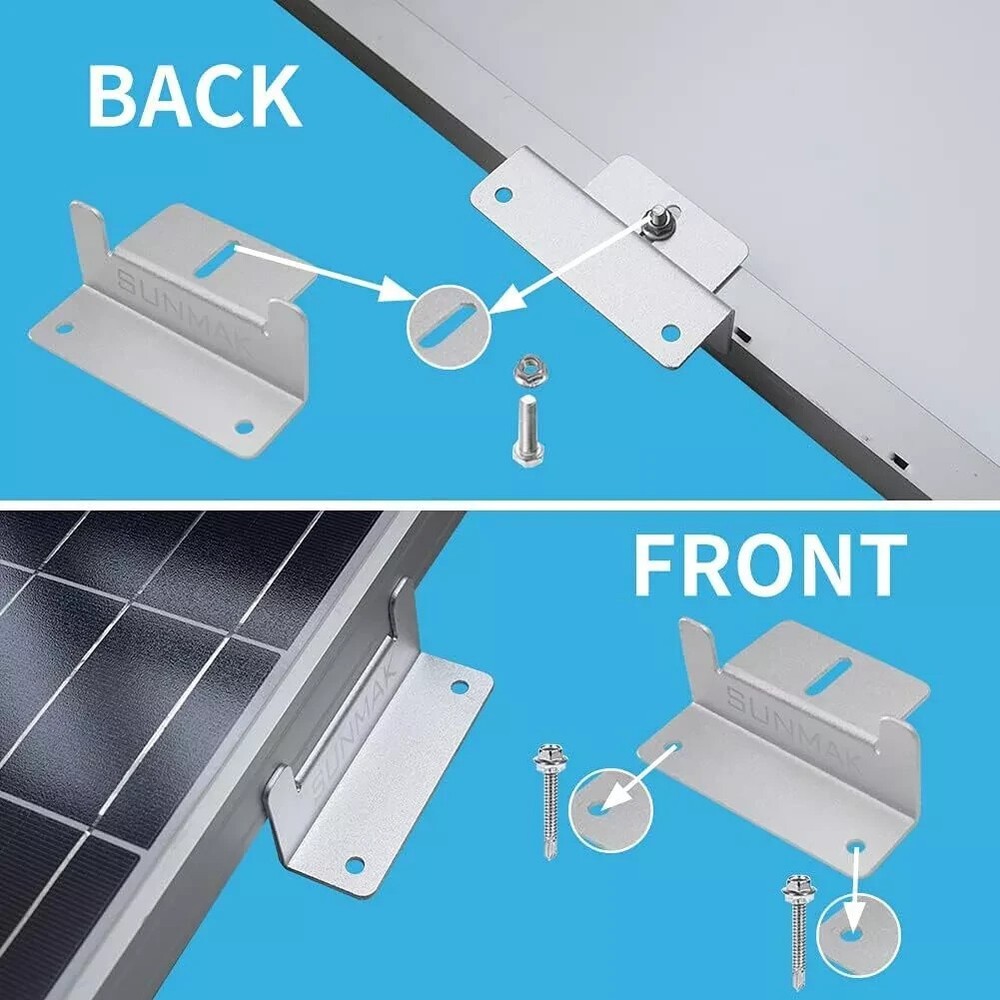 BACK

SUNMAK

FRONT

SUNMAK

SUNMAK