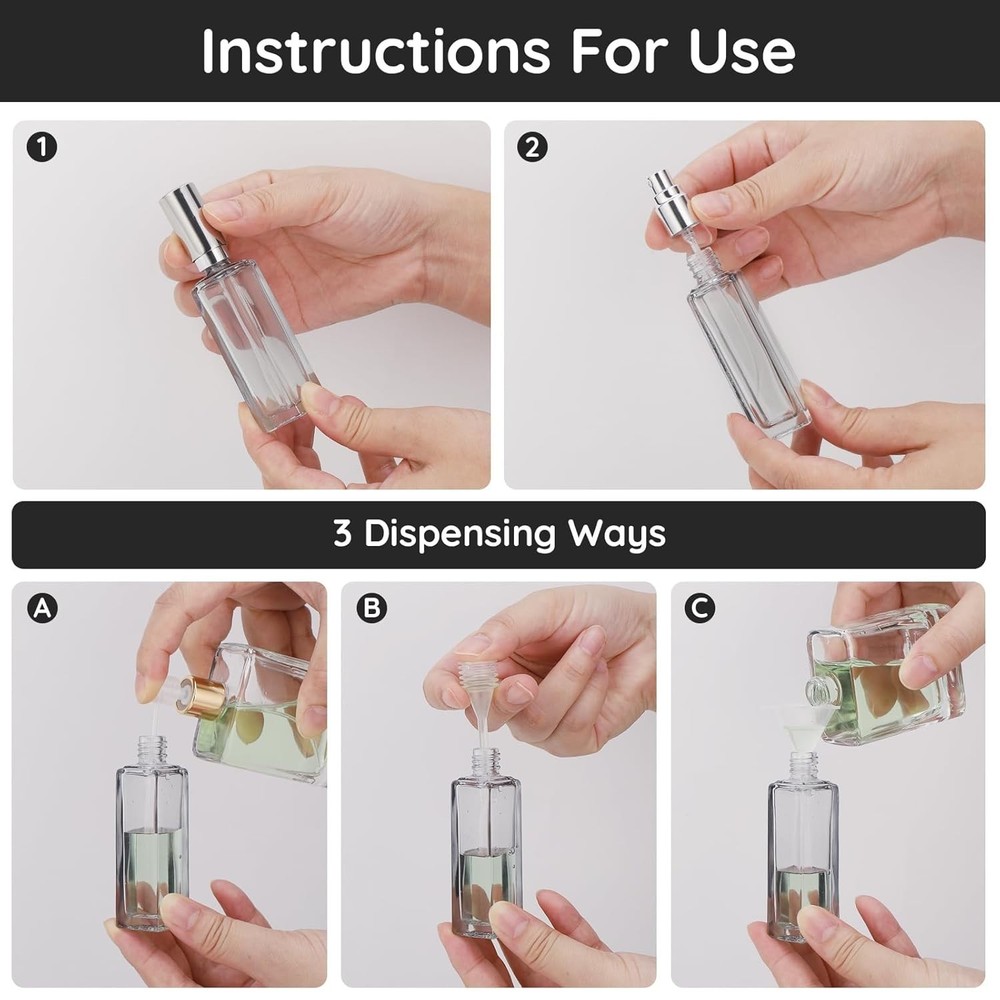 Instructions For Use

1

2

3 Dispensing Ways

A

B

C