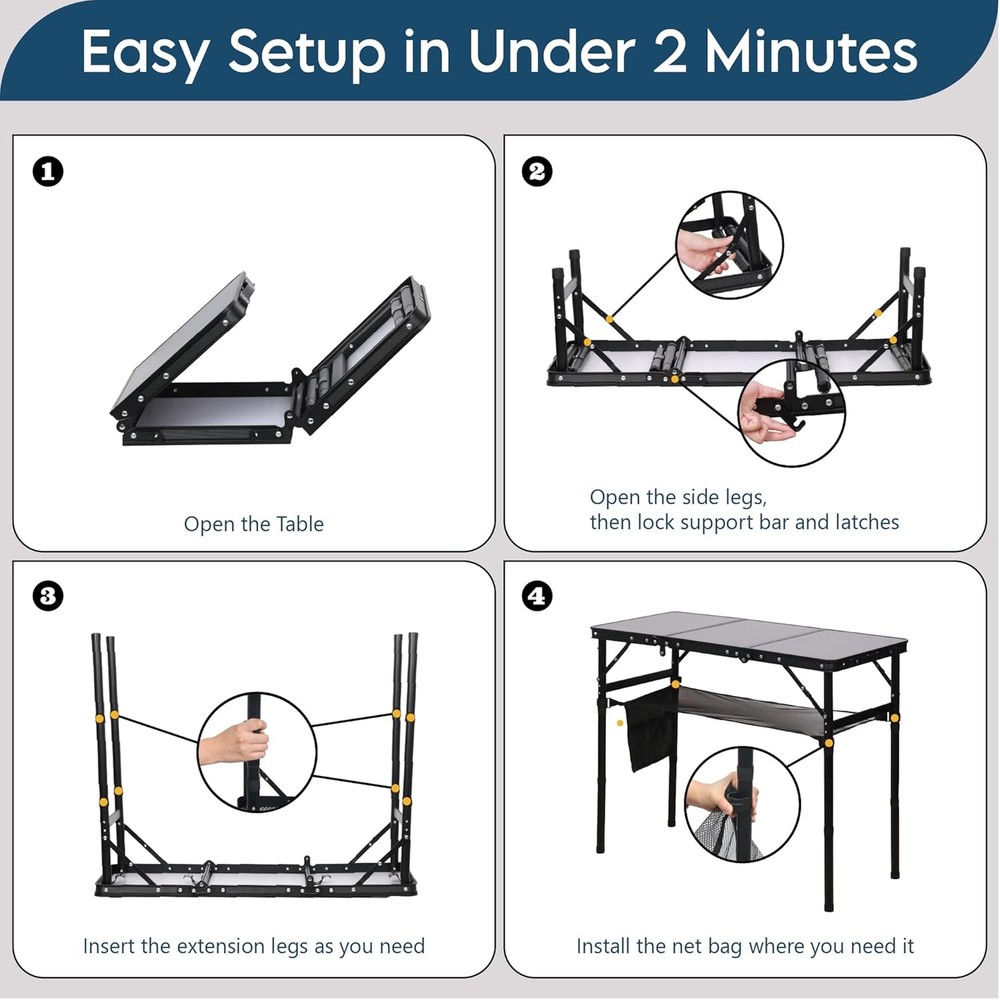 Easy Setup in Under 2 Minutes

1

Open the Table

2

Open the side legs, then lock support bar and latches

3

Insert the extension legs as you need

4

Install the net bag where you need it