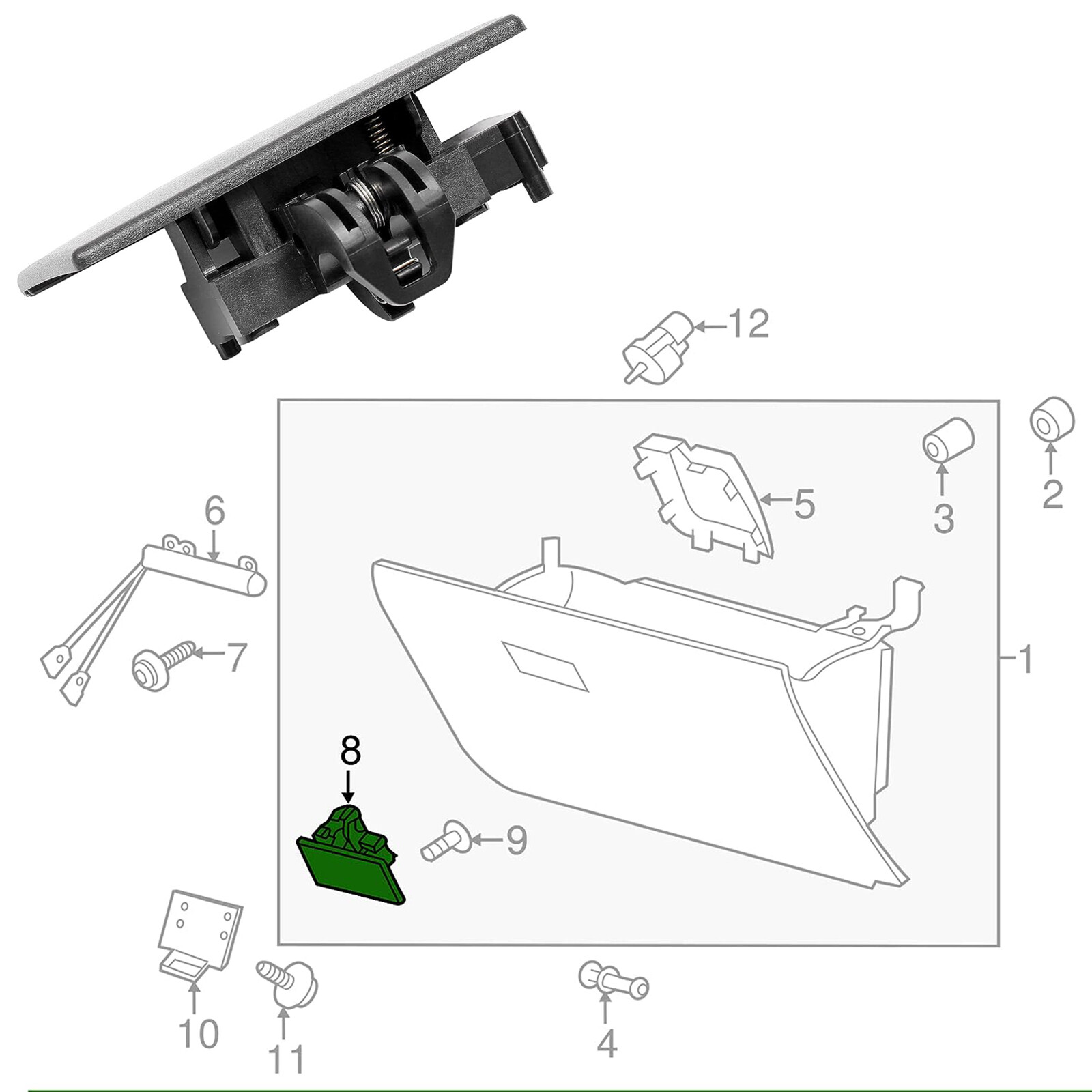 12

2

3

5

6

7

1

8

9

10

11

4