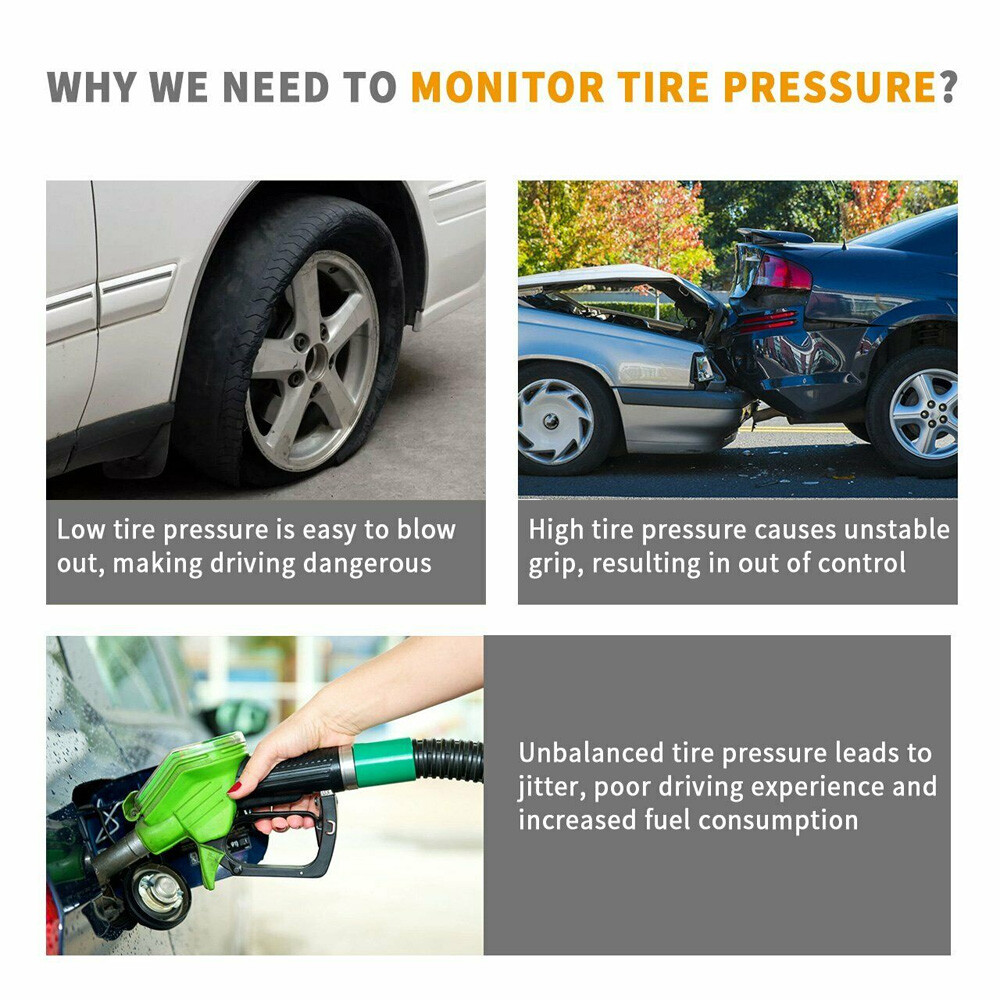 WHY WE NEED TO MONITOR TIRE PRESSURE?

Low tire pressure is easy to blow out, making driving dangerous

High tire pressure causes unstable grip, resulting in out of control

Unbalanced tire pressure leads to jitter, poor driving experience and increased fuel consumption