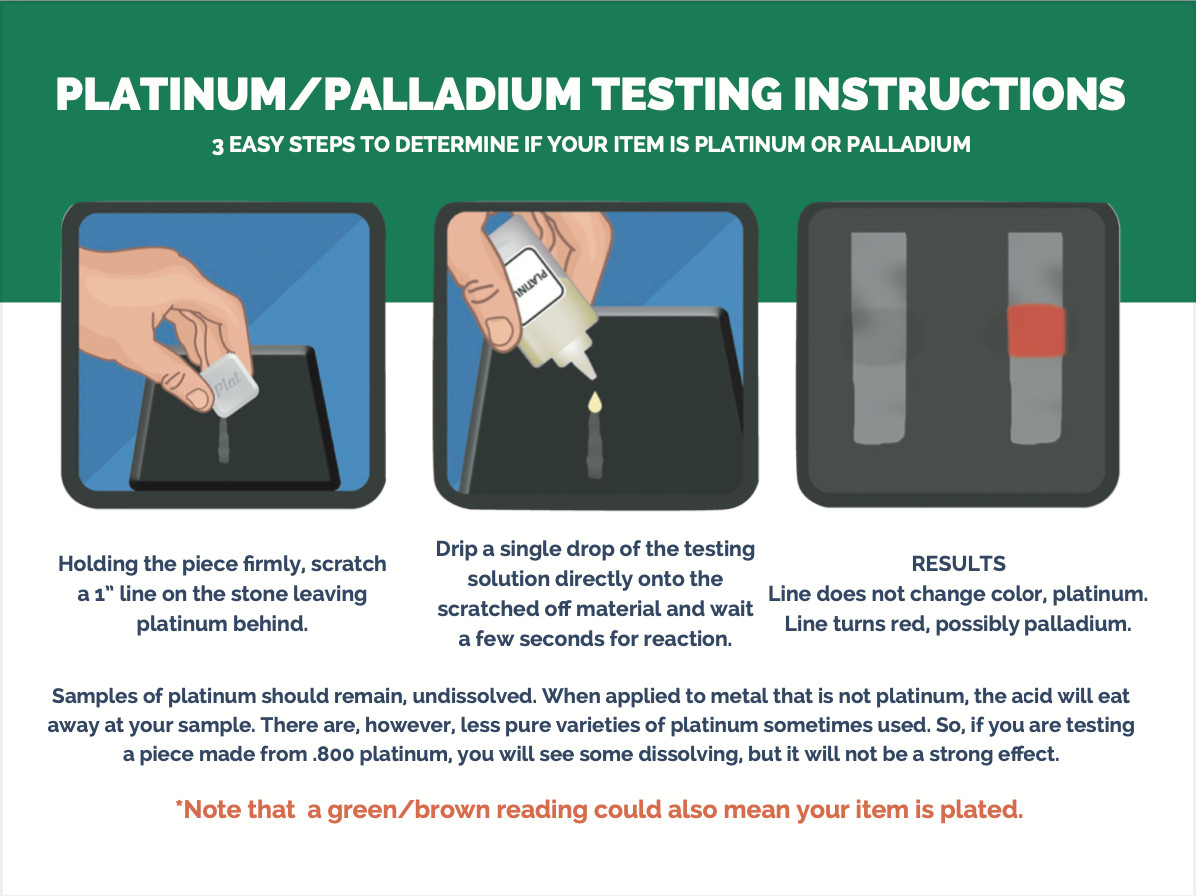 PLATINUM/PALLADIUM TESTING INSTRUCTIONS

3 EASY STEPS TO DETERMINE IF YOUR ITEM IS PLATINUM OR PALLADIUM

Plat

PLATINU

Holding the piece firmly, scratch a 1" line on the stone leaving platinum behind.

Drip a single drop of the testing solution directly onto the scratched off material and wait a few seconds for reaction.

RESULTS
Line does not change color, platinum.
Line turns red, possibly palladium.

Samples of platinum should remain, undissolved. When applied to metal that is not platinum, the acid will eat away at your sample. There are, however, less pure varieties of platinum sometimes used. So, if you are testing a piece made from .800 platinum, you will see some dissolving, but it will not be a strong effect.

*Note that a green/brown reading could also mean your item is plated.