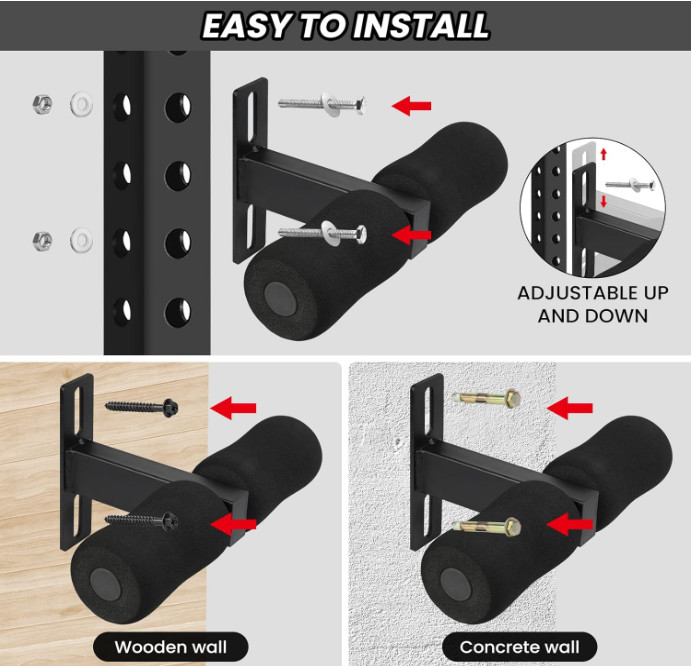 EASY TO INSTALL

ADJUSTABLE UP AND DOWN

Wooden wall

Concrete wall