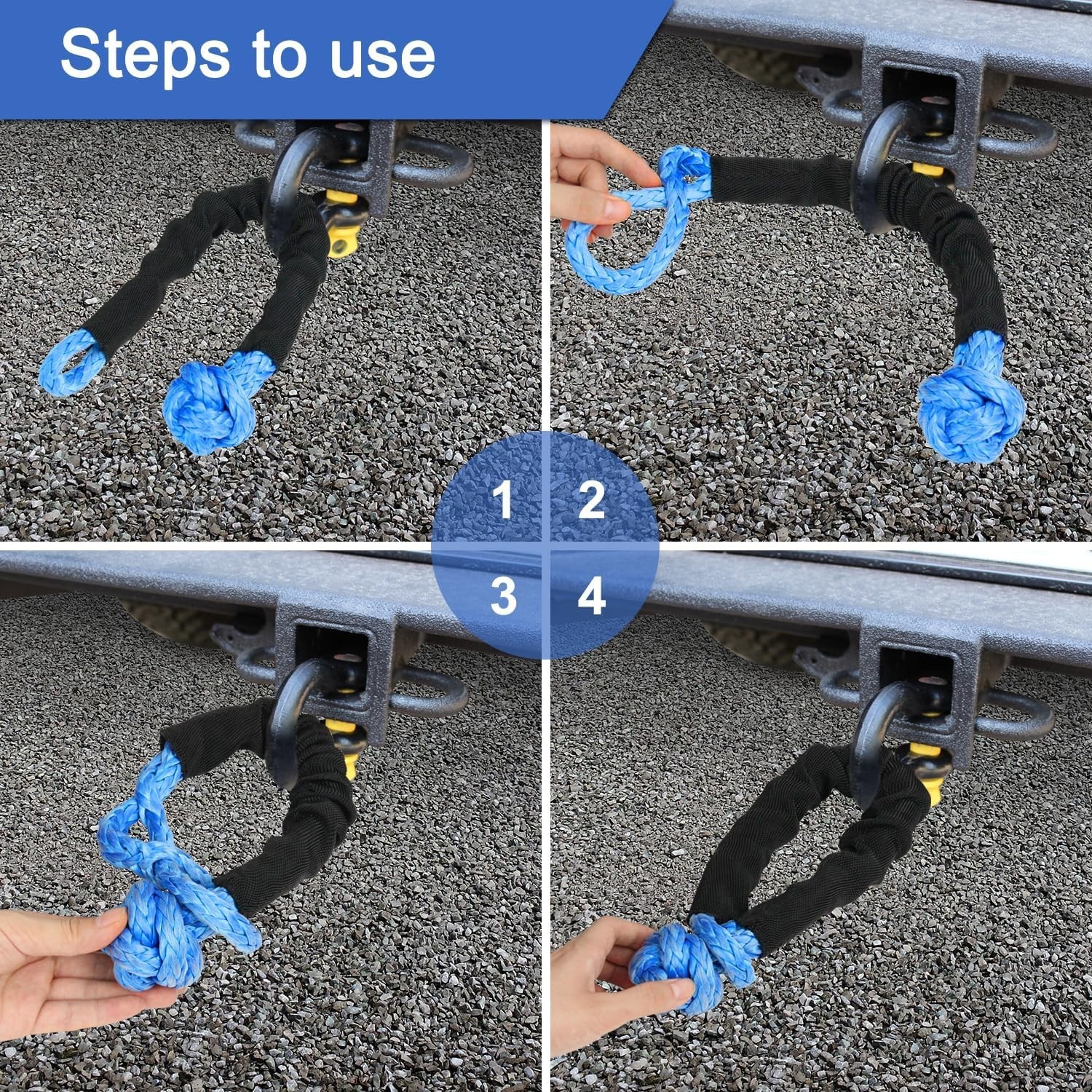 Steps to use

1 2
3 4