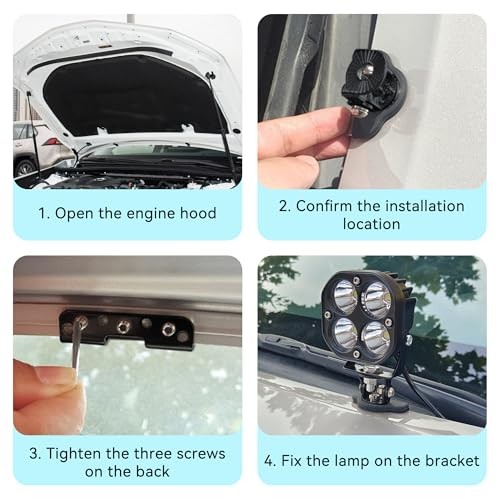 1. Open the engine hood

2. Confirm the installation location

3. Tighten the three screws on the back

4. Fix the lamp on the bracket