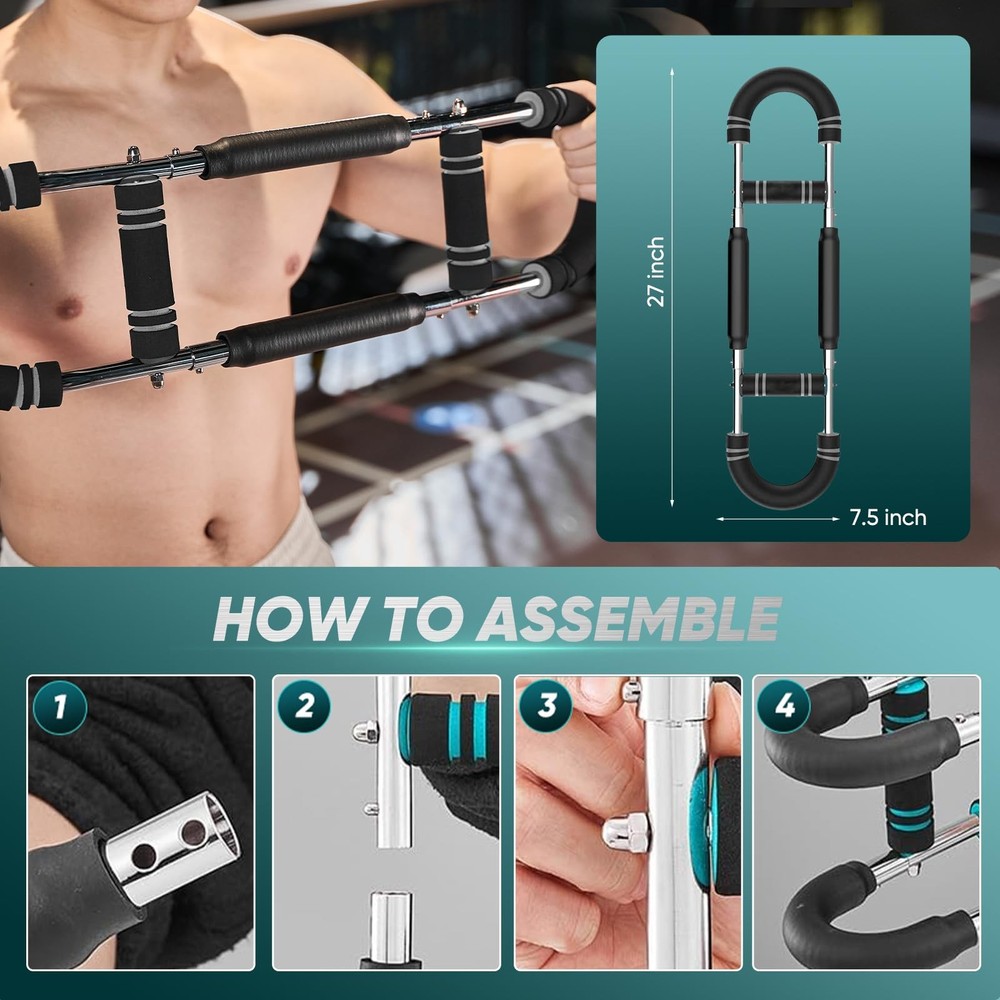 27 inch

7.5 inch

HOW TO ASSEMBLE

1

2

3

4