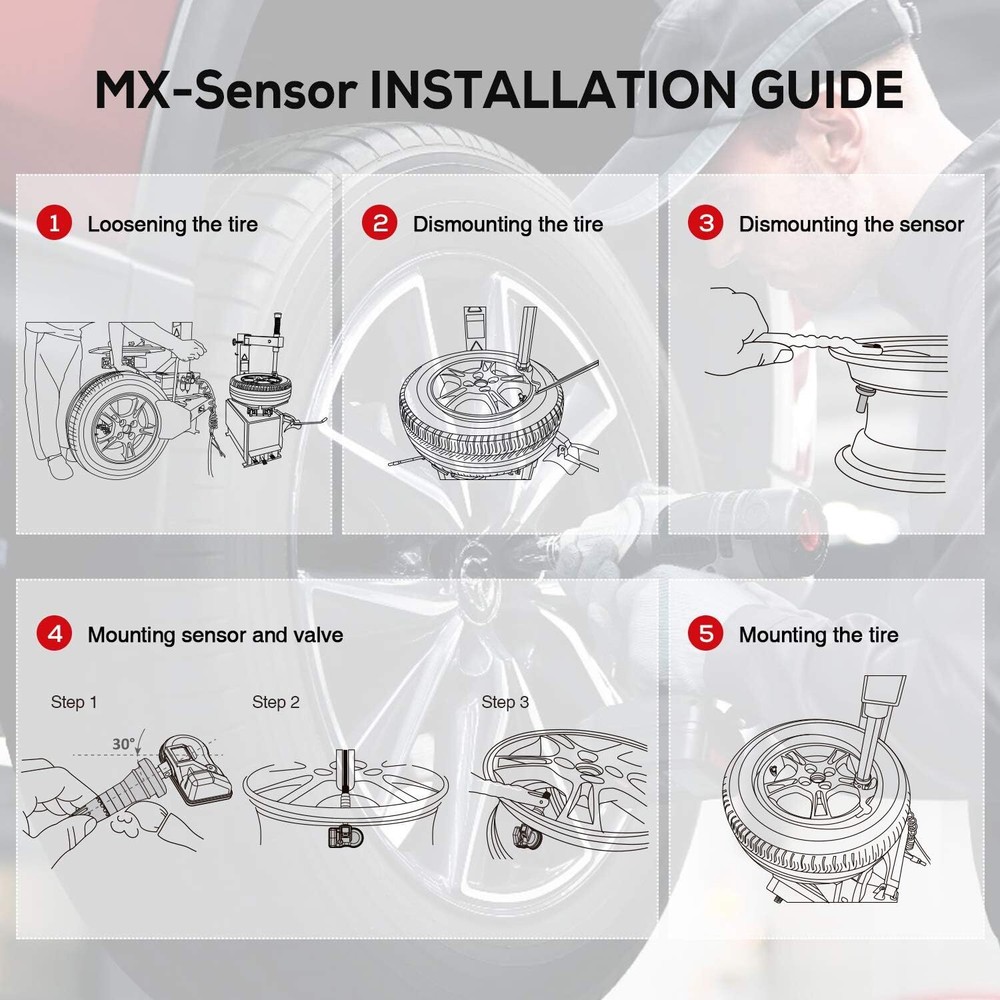 MX-Sensor INSTALLATION GUIDE

1 Loosening the tire

2 Dismounting the tire

3 Dismounting the sensor

4 Mounting sensor and valve

Step 1

30°

Step 2

Step 3

5 Mounting the tire